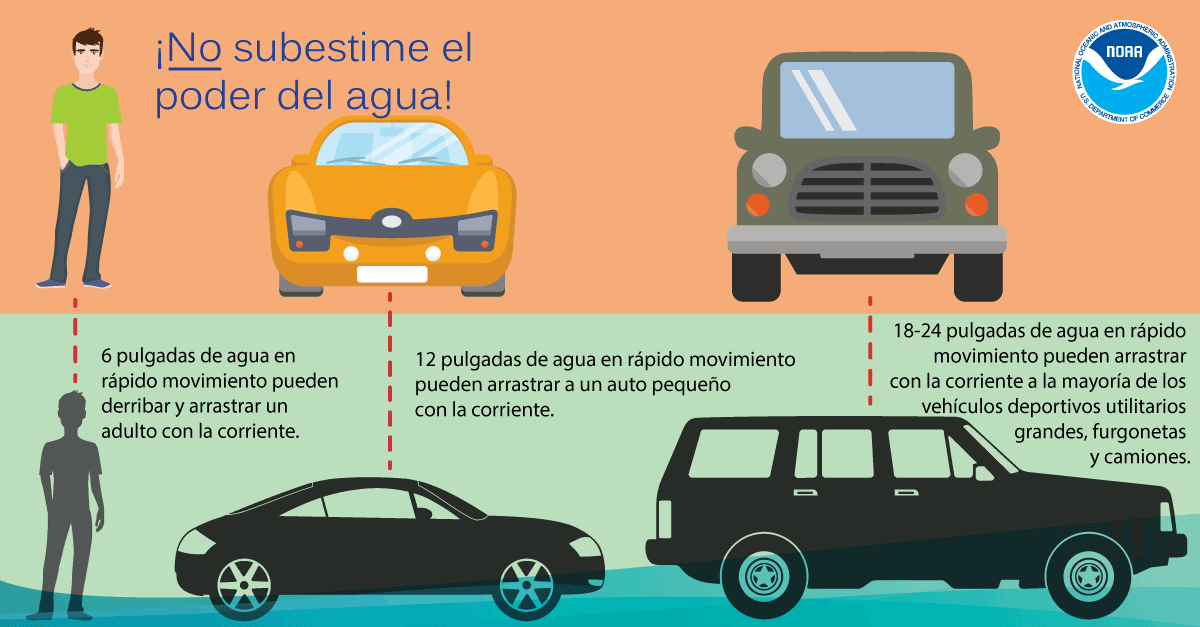 ¡No subestime el poder del agua!

NATIONAL OCEANIC AND ATMOSPHERIC ADMINISTRATION
NOAA
U.S. DEPARTMENT OF COMMERCE

6 pulgadas de agua en rápido movimiento pueden derribar y arrastrar un adulto con la corriente.

12 pulgadas de agua en rápido movimiento pueden arrastrar a un auto pequeño con la corriente.

18-24 pulgadas de agua en rápido movimiento pueden arrastrar con la corriente a la mayoría de los vehículos deportivos utilitarios grandes, furgonetas y camiones.