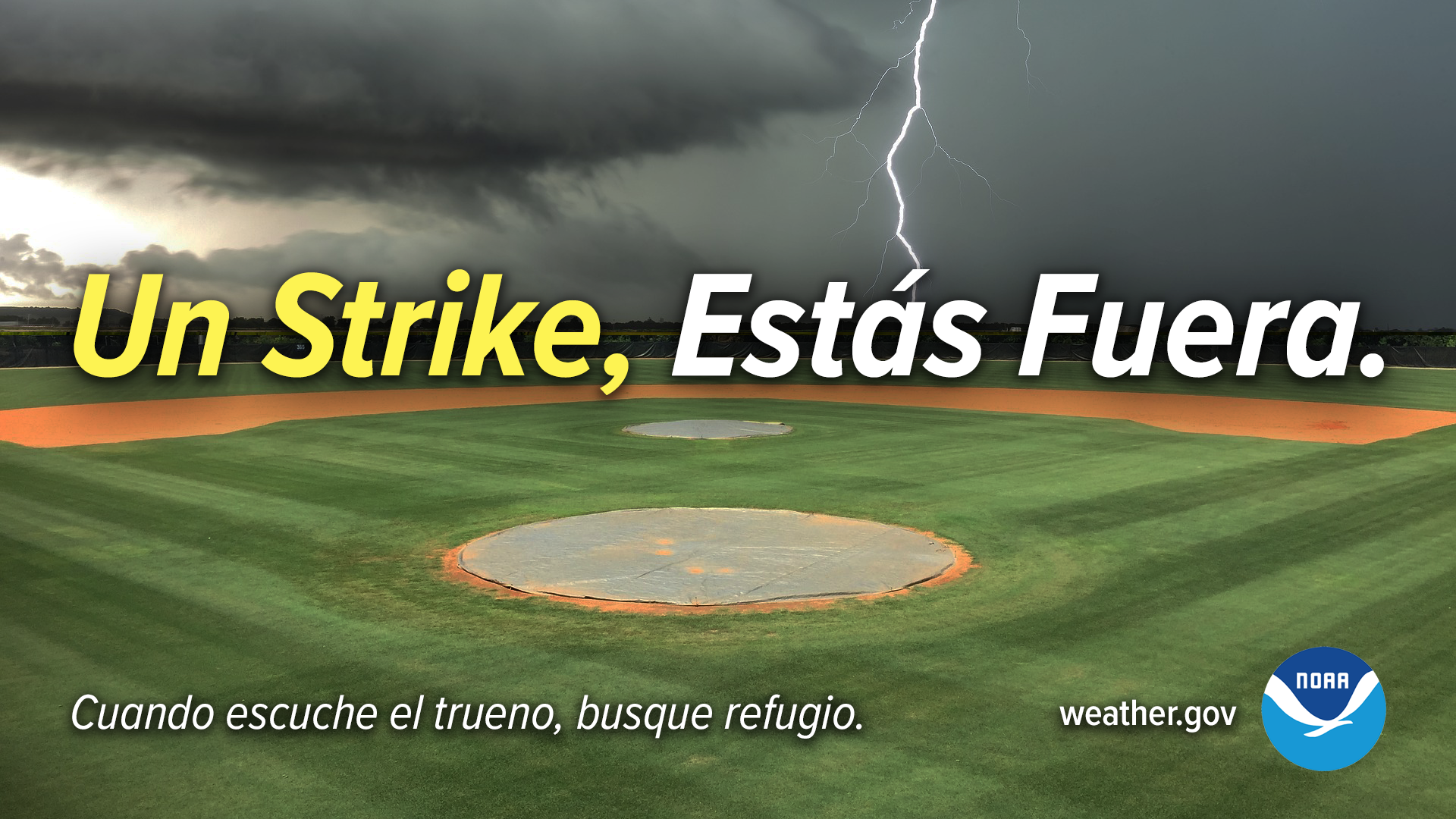 Un Strike, Estás Fuera.

Cuando escuche el trueno, busque refugio.

weather.gov

NOAA