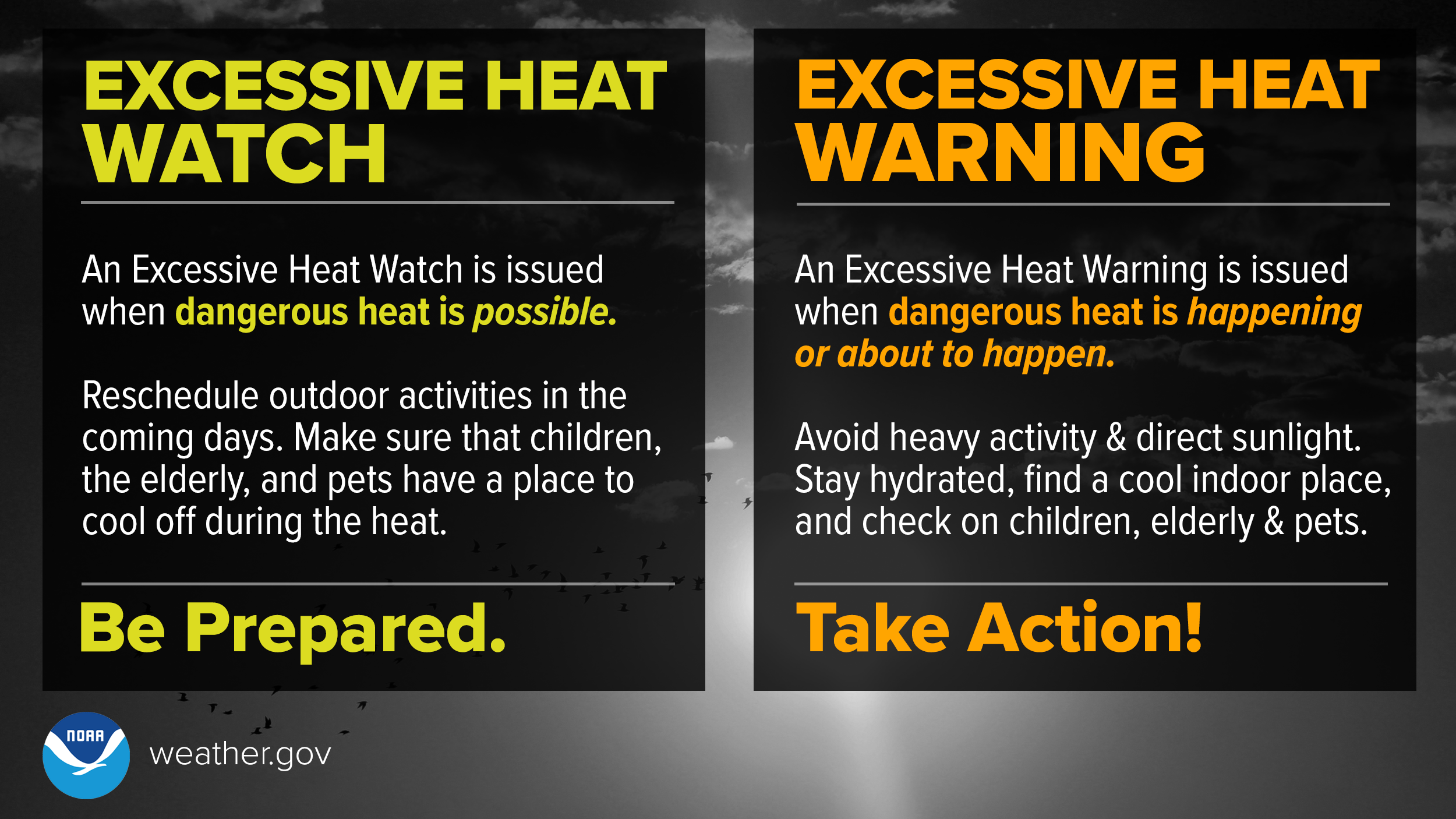 EXCESSIVE HEAT WATCH

An Excessive Heat Watch is issued when dangerous heat is possible.

Reschedule outdoor activities in the coming days. Make sure that children, the elderly, and pets have a place to cool off during the heat.

Be Prepared.

EXCESSIVE HEAT WARNING

An Excessive Heat Warning is issued when dangerous heat is happening or about to happen.

Avoid heavy activity & direct sunlight. Stay hydrated, find a cool indoor place, and check on children, elderly & pets.

Take Action!

NOAA

weather.gov