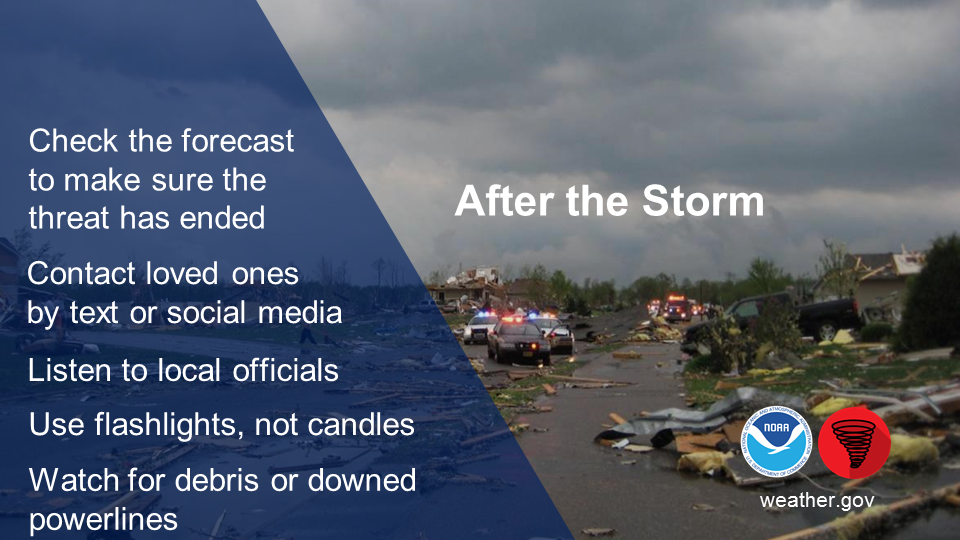 Check the forecast to make sure the threat has ended

Contact loved ones by text or social media

Listen to local officials

Use flashlights, not candles

Watch for debris or downed powerlines

After the Storm

NOAA

weather.gov