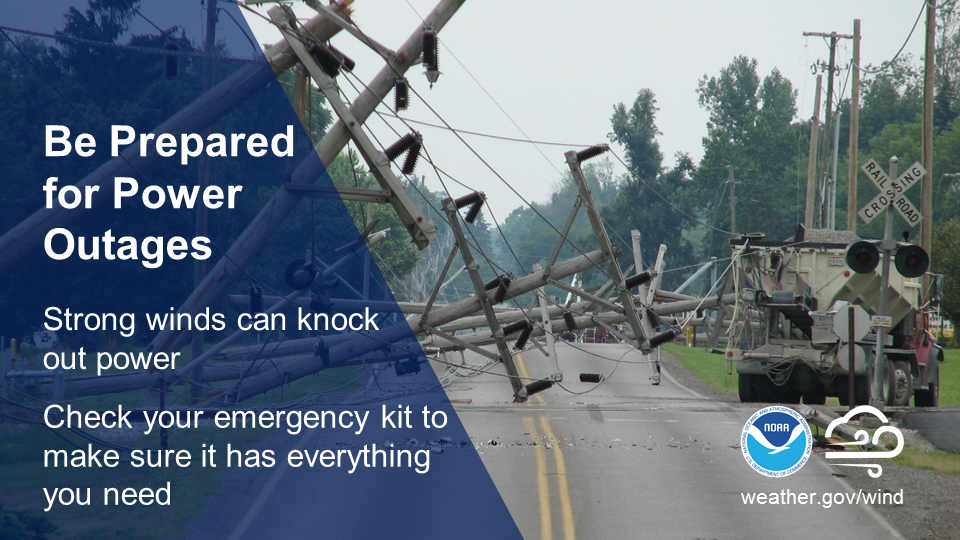 Be Prepared for Power Outages

Strong winds can knock out power

Check your emergency kit to make sure it has everything you need

RAIL ROAD CROSSING

NOAA

weather.gov/wind