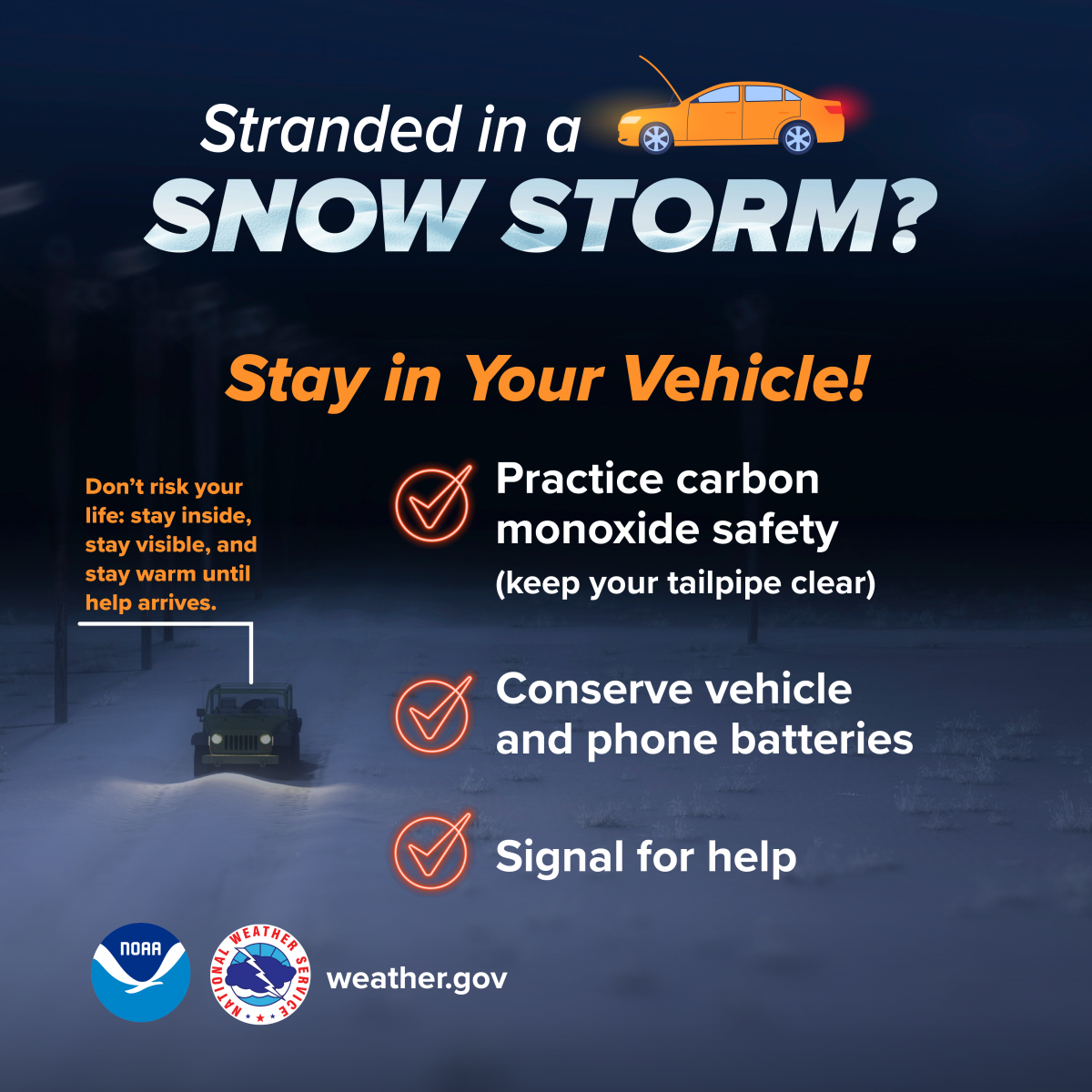 Stranded in a
SNOW STORM?

Stay in Your Vehicle!

Don't risk your life: stay inside, stay visible, and stay warm until help arrives.

Practice carbon monoxide safety
(keep your tailpipe clear)

Conserve vehicle and phone batteries

Signal for help

NOAA

NATIONAL WEATHER SERVICE

weather.gov