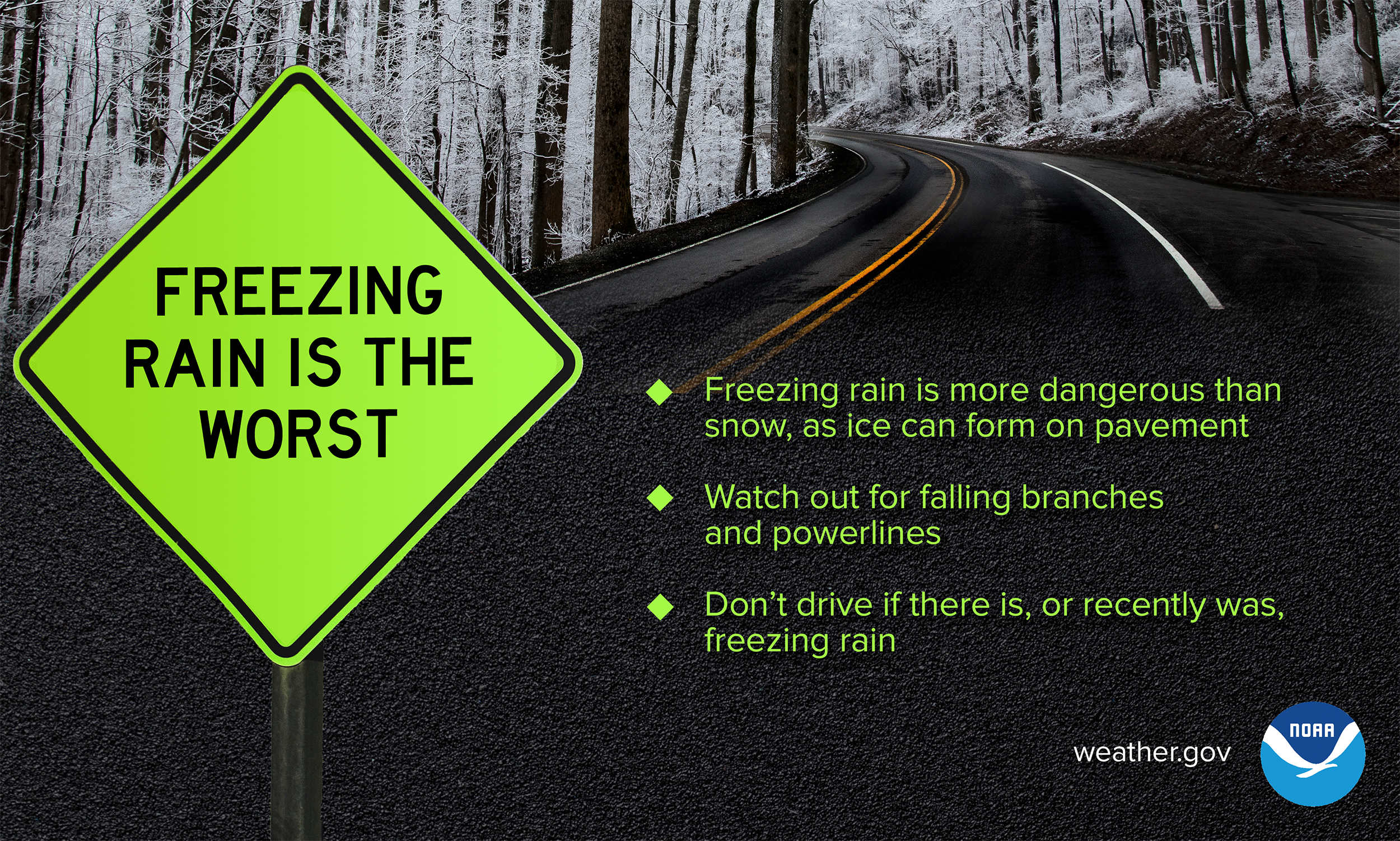 FREEZING RAIN IS THE WORST

◆ Freezing rain is more dangerous than snow, as ice can form on pavement

◆ Watch out for falling branches and powerlines

◆ Don't drive if there is, or recently was, freezing rain

weather.gov

NOAA