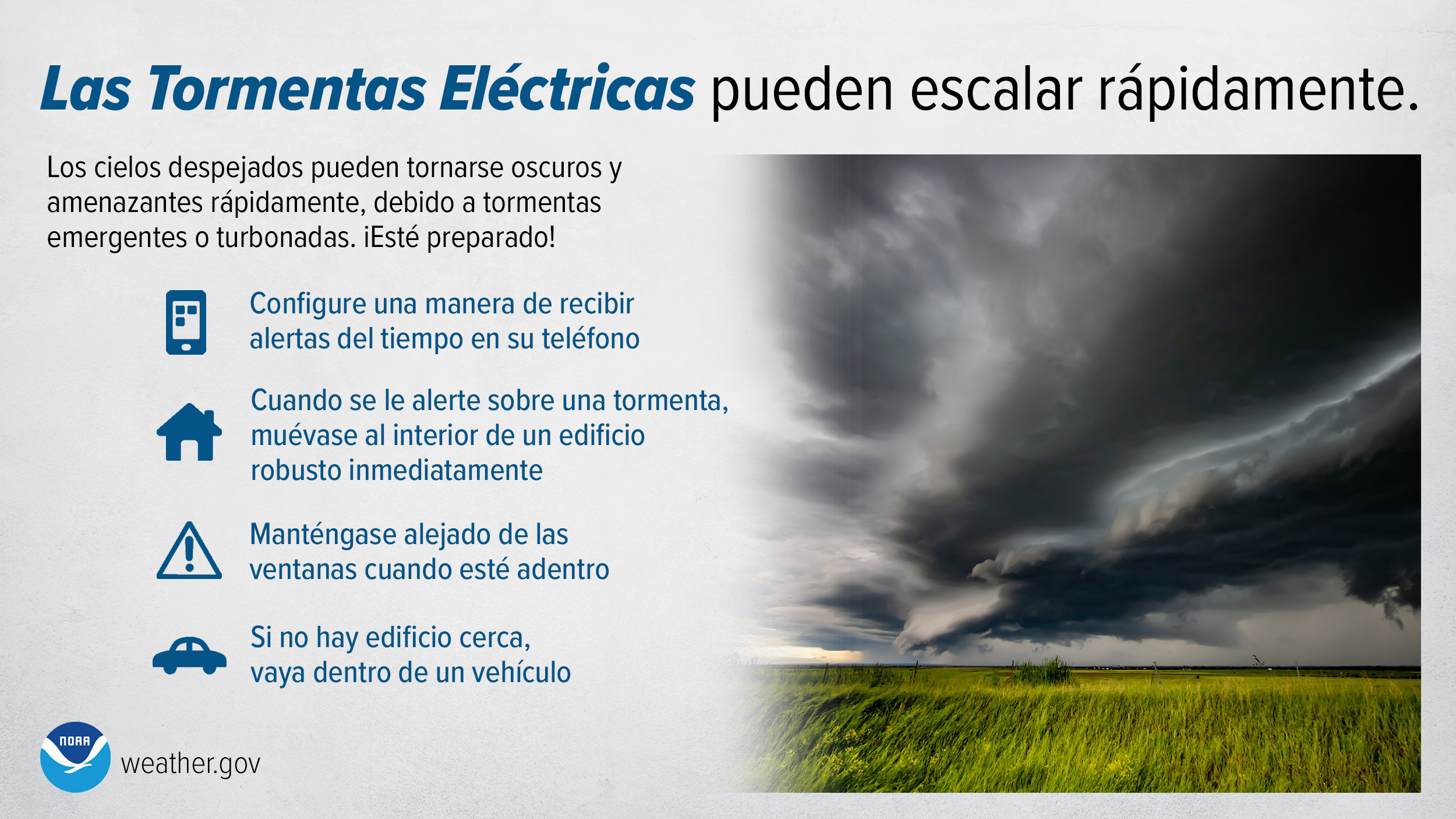 Las Tormentas Eléctricas pueden escalar rápidamente.

Los cielos despejados pueden tornarse oscuros y amenazantes rápidamente, debido a tormentas emergentes o turbonadas. ¡Esté preparado!

Configure una manera de recibir alertas del tiempo en su teléfono

Cuando se le alerte sobre una tormenta, muévase al interior de un edificio robusto inmediatamente

Manténgase alejado de las ventanas cuando esté adentro

Si no hay edificio cerca, vaya dentro de un vehículo

NOAA

weather.gov