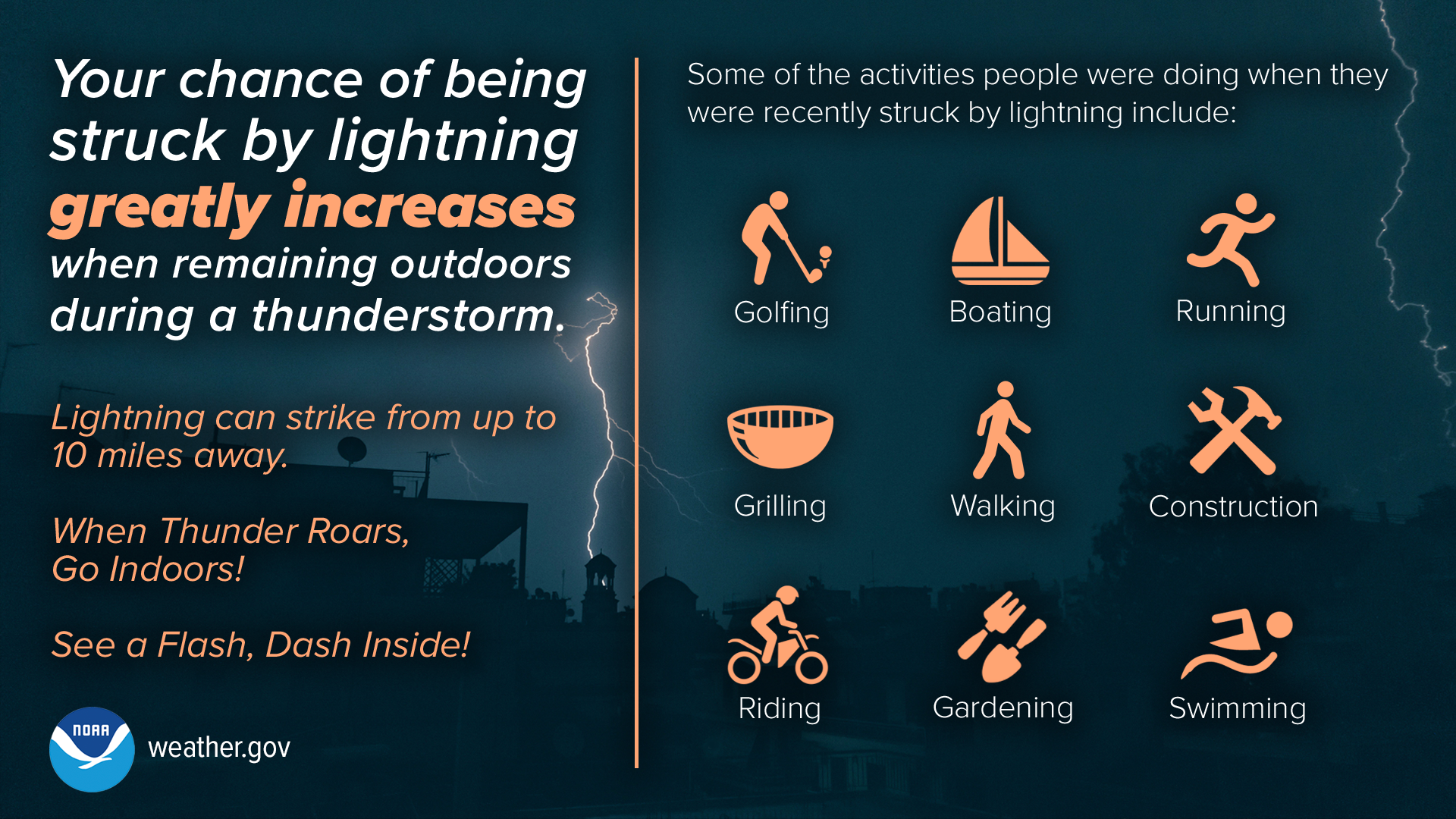 Your chance of being struck by lightning greatly increases when remaining outdoors during a thunderstorm.

Lightning can strike from up to 10 miles away.

When Thunder Roars, Go Indoors!

See a Flash, Dash Inside!

NOAA

weather.gov

Some of the activities people were doing when they were recently struck by lightning include:

Golfing

Boating

Running

Grilling

Walking

Construction

Riding

Gardening

Swimming