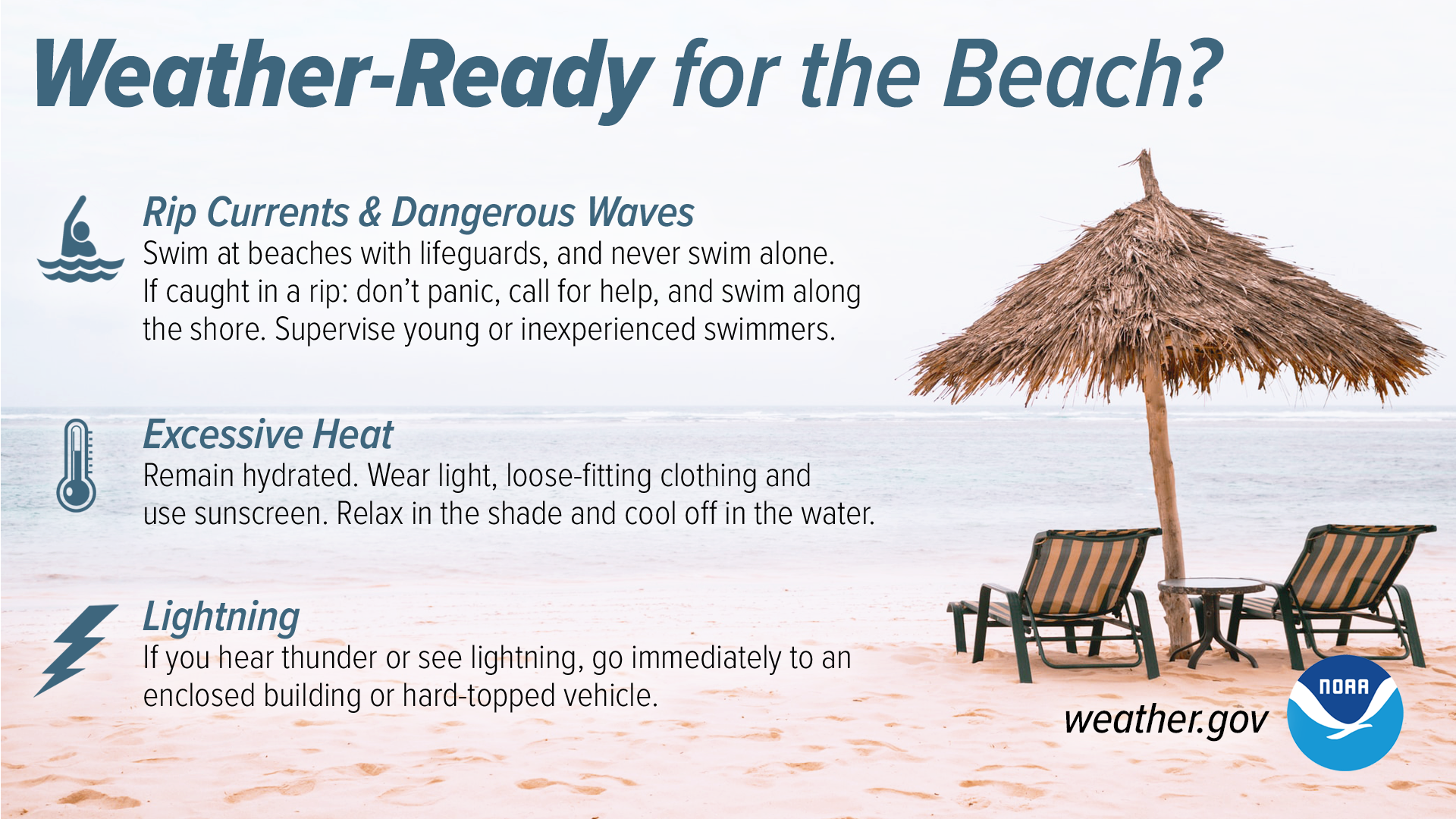 Weather-Ready for the Beach?

Rip Currents & Dangerous Waves
Swim at beaches with lifeguards, and never swim alone. If caught in a rip: don't panic, call for help, and swim along the shore. Supervise young or inexperienced swimmers.

Excessive Heat
Remain hydrated. Wear light, loose-fitting clothing and use sunscreen. Relax in the shade and cool off in the water.

Lightning
If you hear thunder or see lightning, go immediately to an enclosed building or hard-topped vehicle.

weather.gov

NOAA