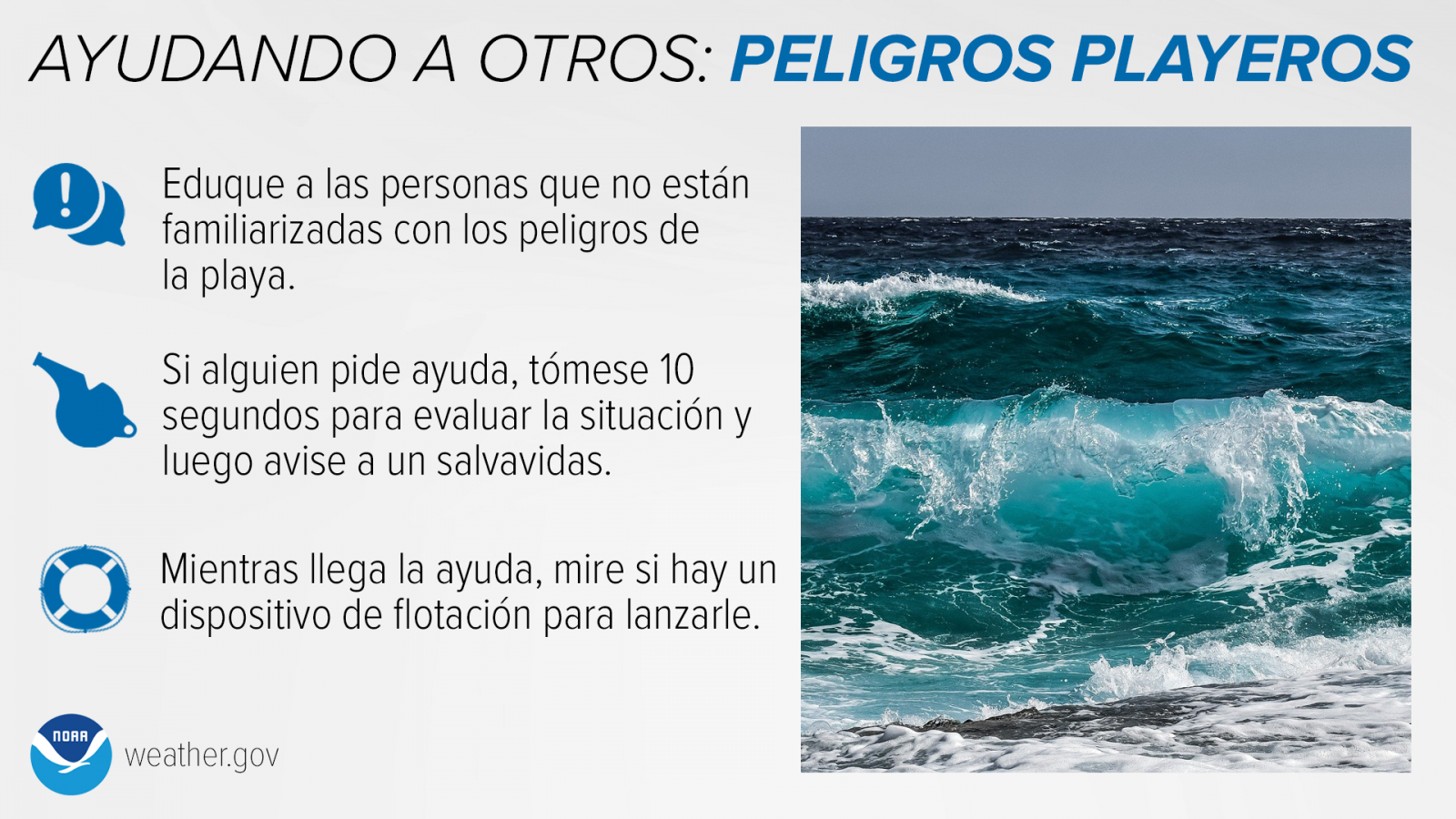 AYUDANDO A OTROS: PELIGROS PLAYEROS

Eduque a las personas que no están familiarizadas con los peligros de la playa.

Si alguien pide ayuda, tómese 10 segundos para evaluar la situación y luego avise a un salvavidas.

Mientras llega la ayuda, mire si hay un dispositivo de flotación para lanzarle.

NOAA

weather.gov