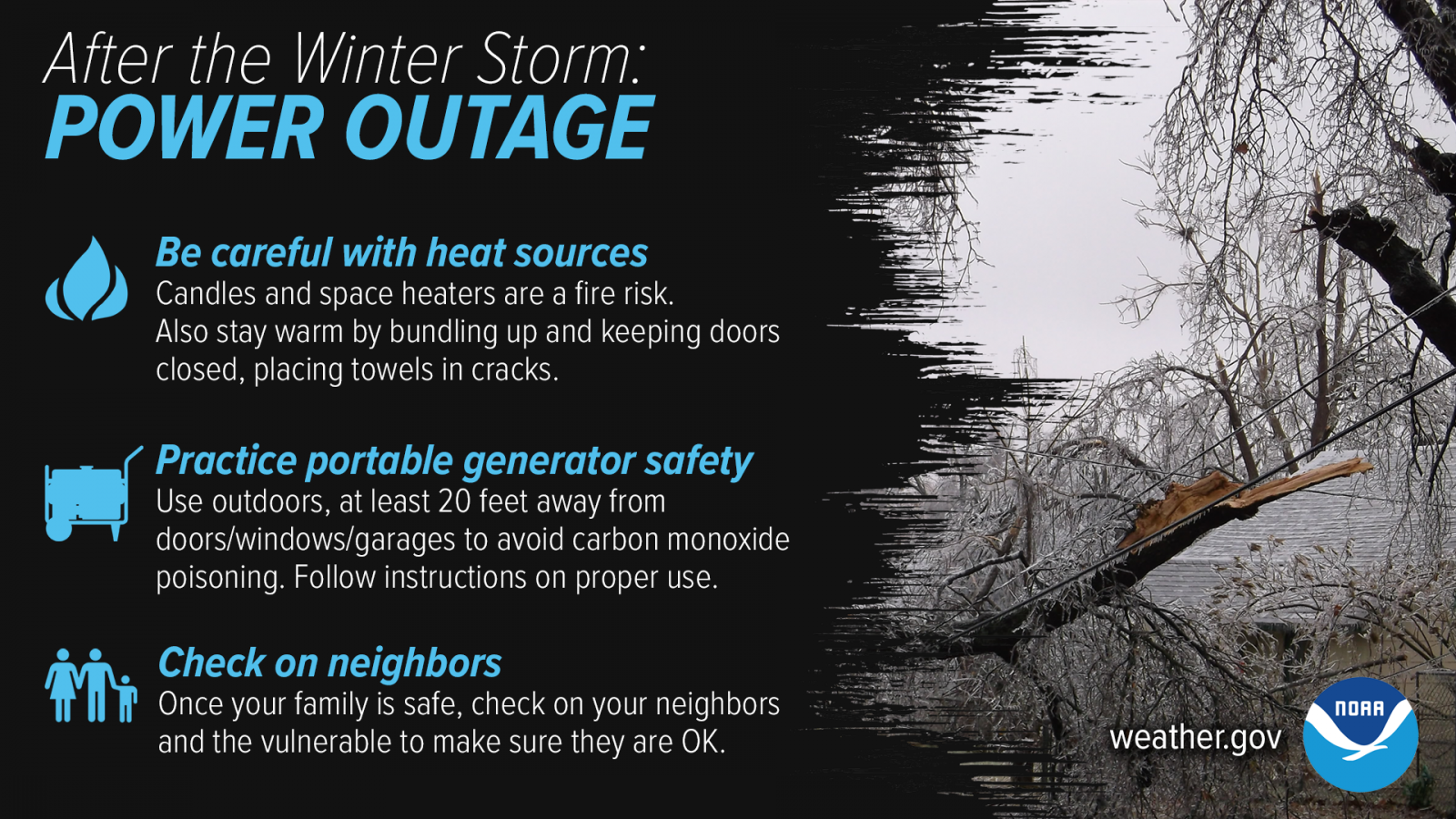 After the Winter Storm:
POWER OUTAGE

Be careful with heat sources
Candles and space heaters are a fire risk. Also stay warm by bundling up and keeping doors closed, placing towels in cracks.

Practice portable generator safety
Use outdoors, at least 20 feet away from doors/windows/garages to avoid carbon monoxide poisoning. Follow instructions on proper use.

Check on neighbors
Once your family is safe, check on your neighbors and the vulnerable to make sure they are OK.

weather.gov

NOAA