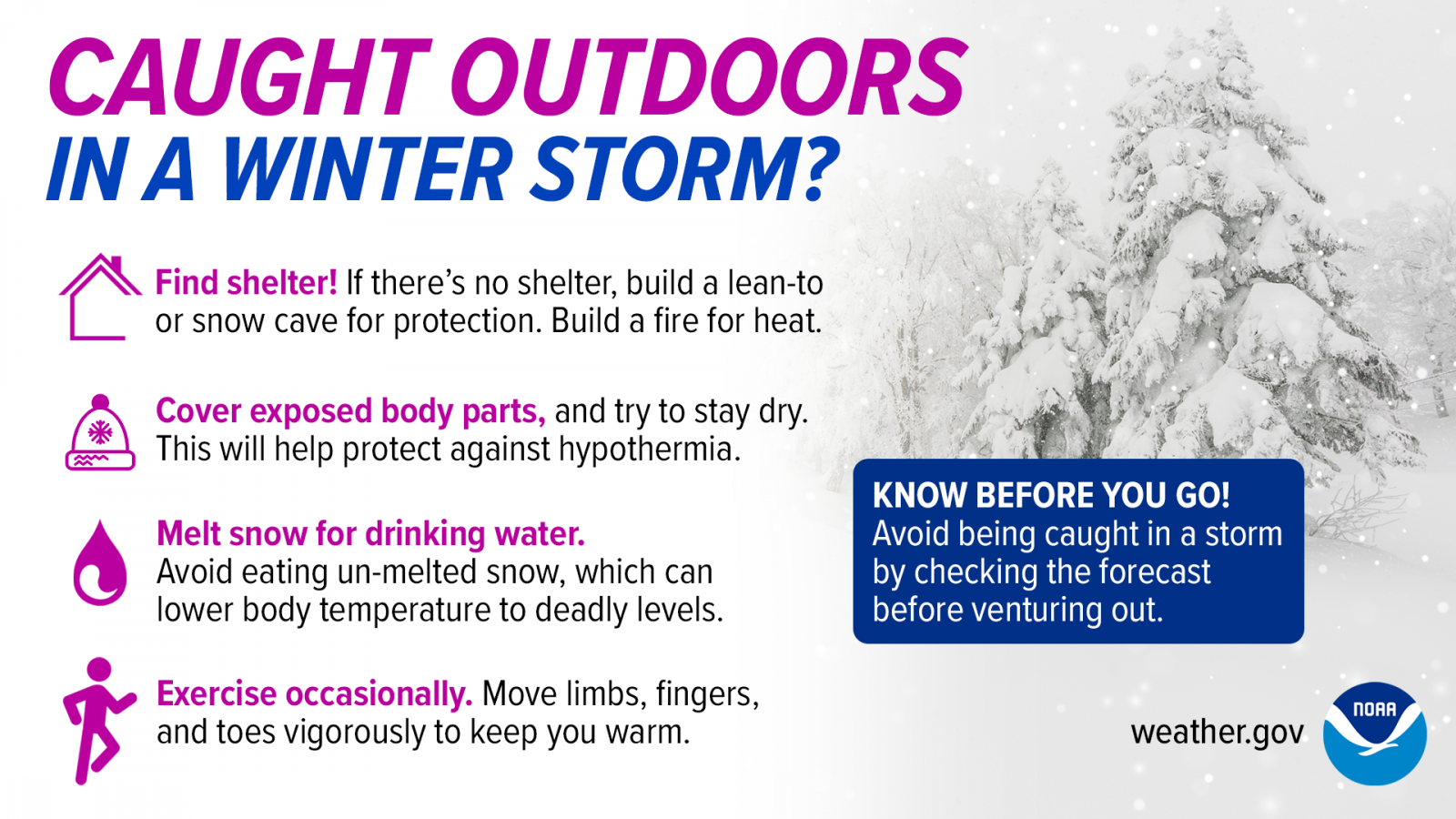 CAUGHT OUTDOORS
IN A WINTER STORM?

Find shelter! If there's no shelter, build a lean-to or snow cave for protection. Build a fire for heat.

Cover exposed body parts, and try to stay dry. This will help protect against hypothermia.

Melt snow for drinking water. Avoid eating un-melted snow, which can lower body temperature to deadly levels.

Exercise occasionally. Move limbs, fingers, and toes vigorously to keep you warm.

KNOW BEFORE YOU GO! Avoid being caught in a storm by checking the forecast before venturing out.

weather.gov

NOAA