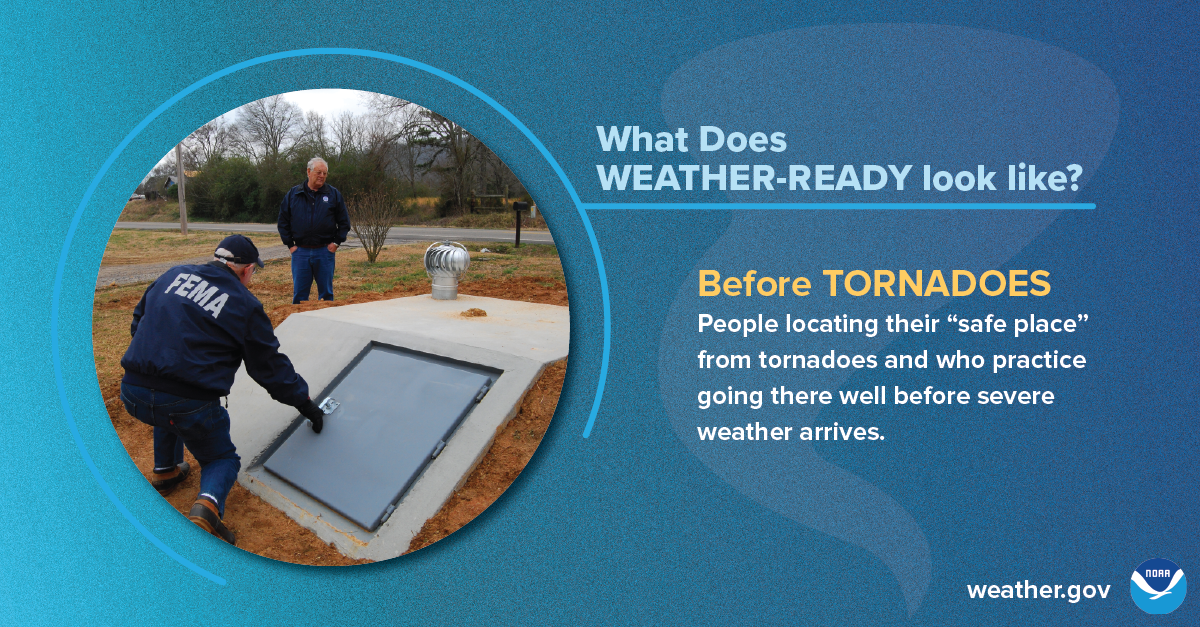 FEMA

What Does
WEATHER-READY look like?

Before TORNADOES

People locating their “safe place” from tornadoes and who practice going there well before severe weather arrives.

weather.gov

NOAA