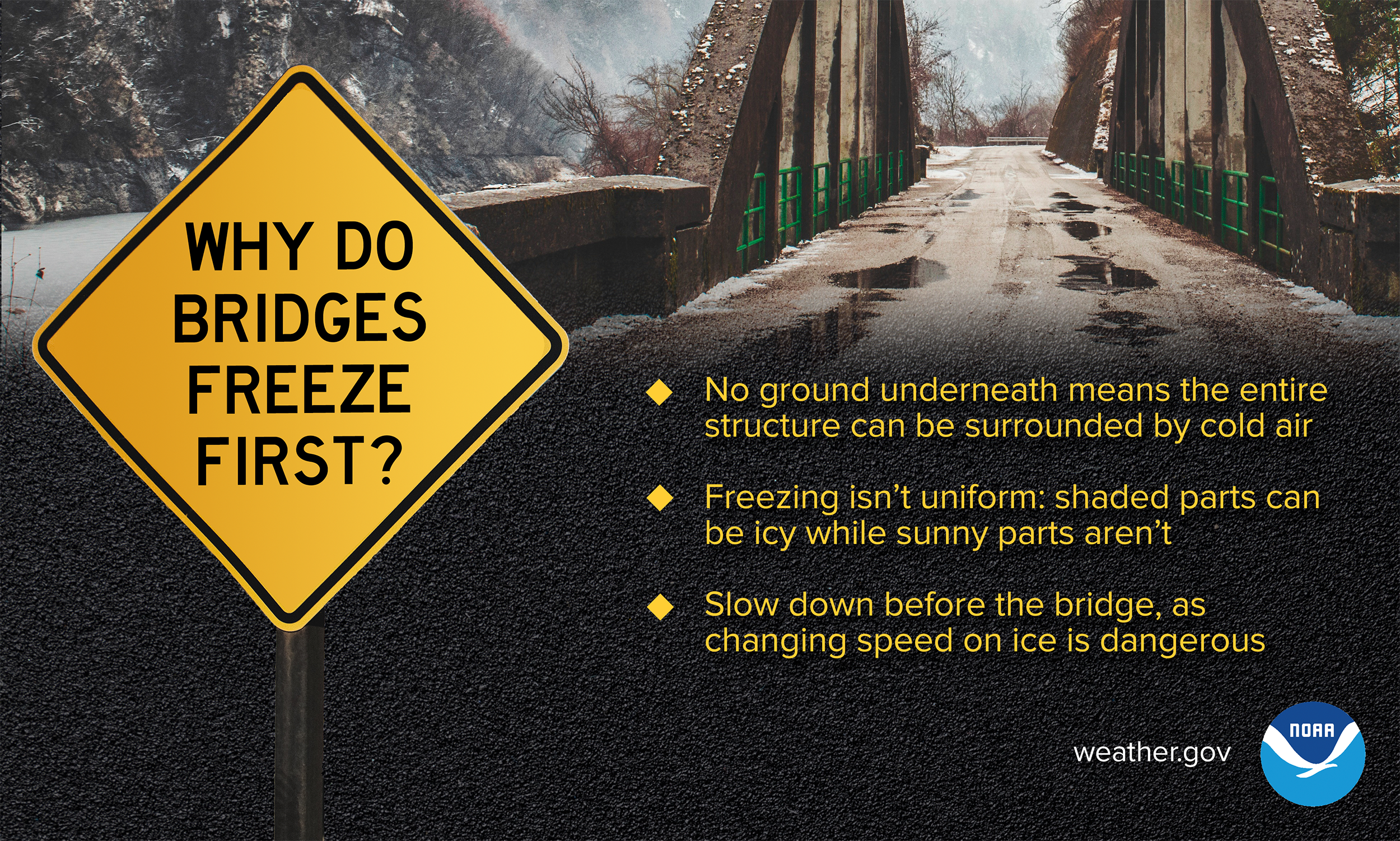 WHY DO BRIDGES FREEZE FIRST?

◆ No ground underneath means the entire structure can be surrounded by cold air

◆ Freezing isn't uniform: shaded parts can be icy while sunny parts aren't

◆ Slow down before the bridge, as changing speed on ice is dangerous

weather.gov

NOAA