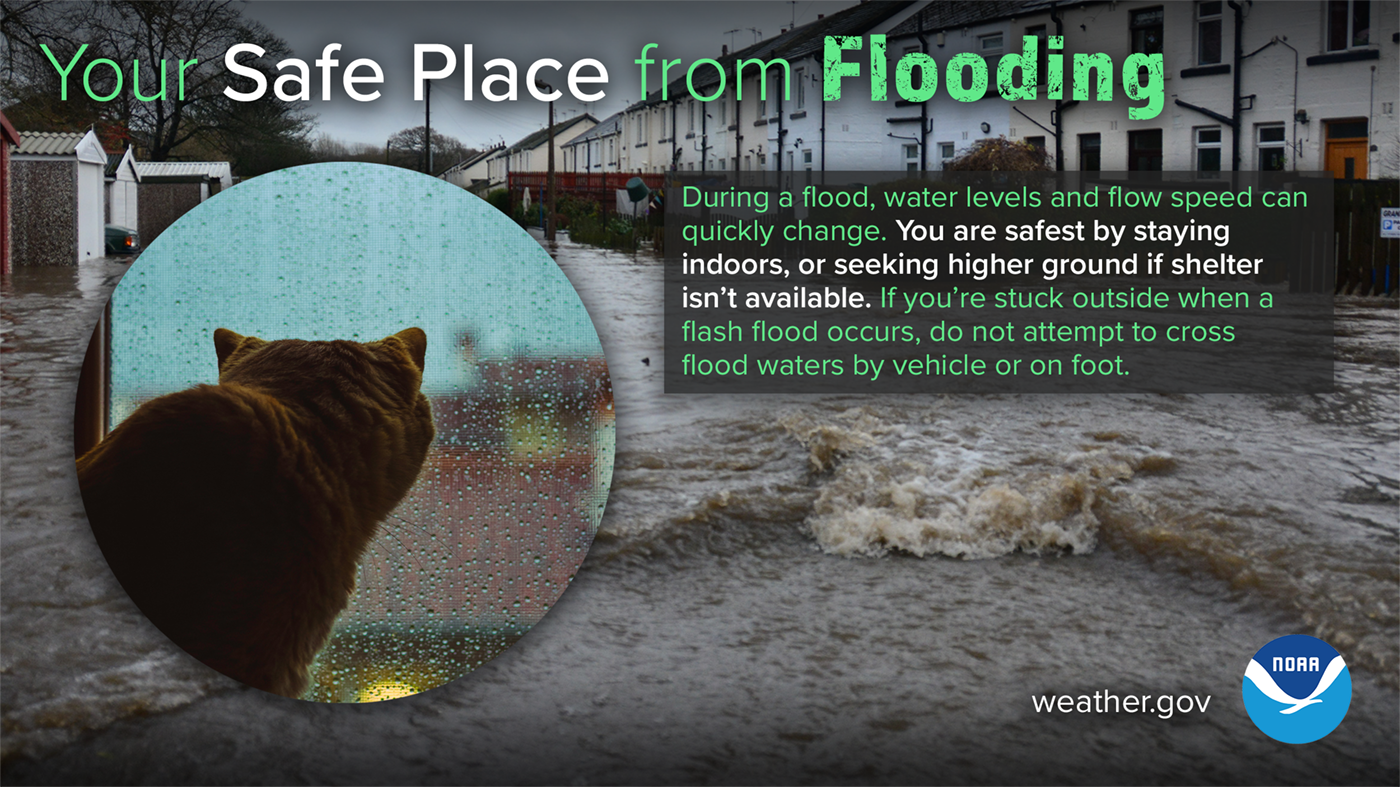 Your Safe Place from Flooding

During a flood, water levels and flow speed can quickly change. You are safest by staying indoors, or seeking higher ground if shelter isn't available. If you're stuck outside when a flash flood occurs, do not attempt to cross flood waters by vehicle or on foot.

weather.gov

NOAA