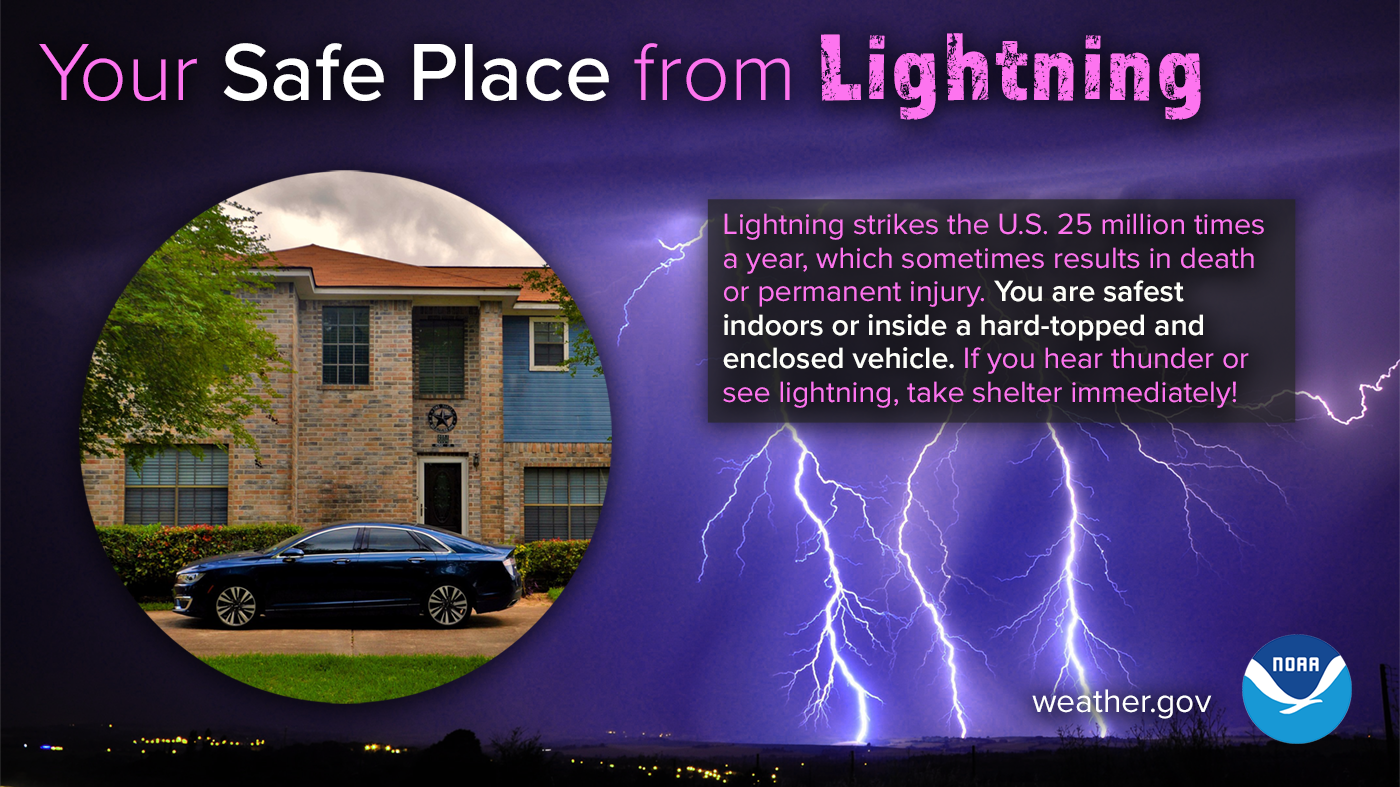 Your Safe Place from Lightning

Lightning strikes the U.S. 25 million times a year, which sometimes results in death or permanent injury. You are safest indoors or inside a hard-topped and enclosed vehicle. If you hear thunder or see lightning, take shelter immediately!

weather.gov

NOAA