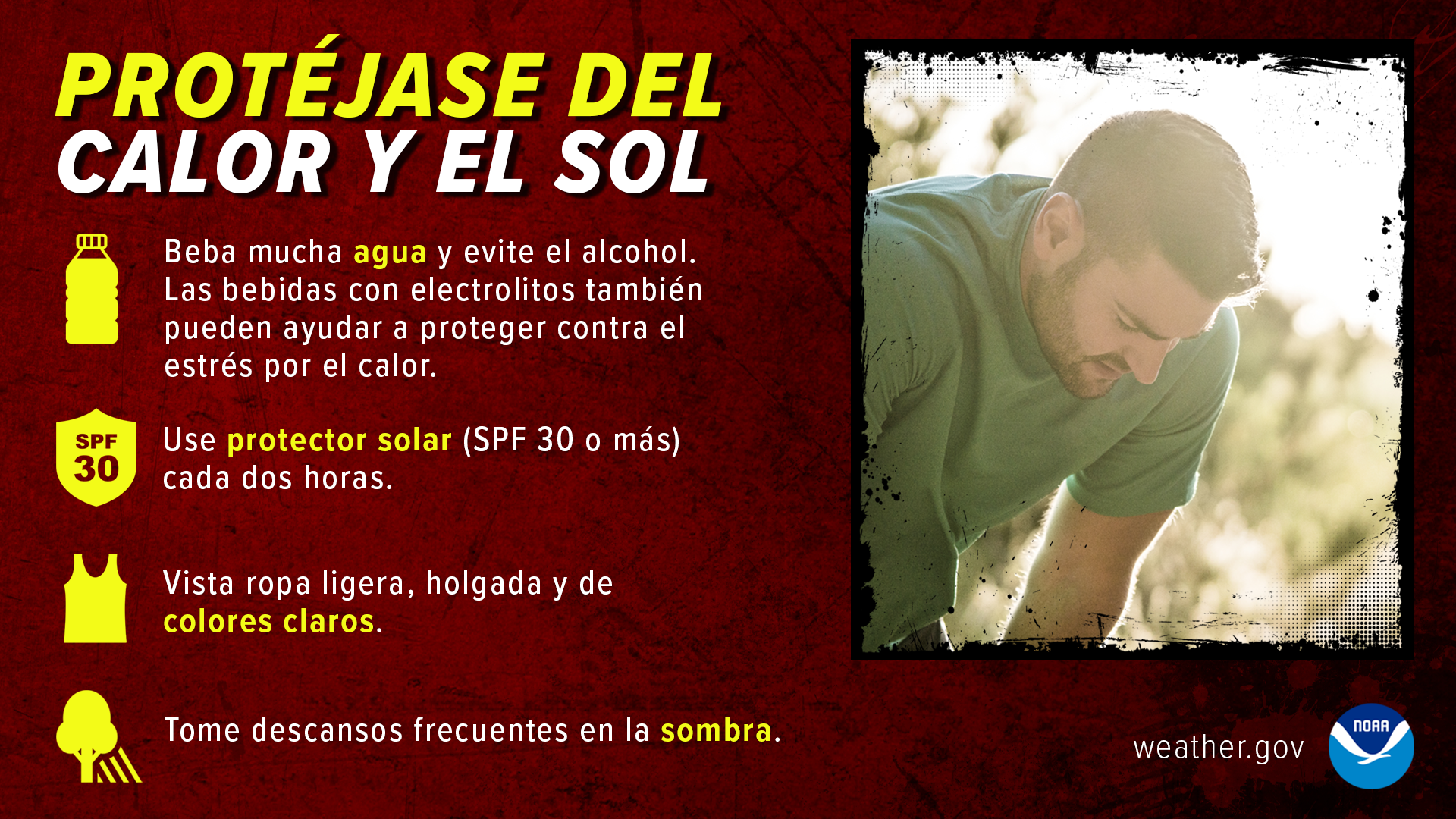 PROTÉJASE DEL CALOR Y EL SOL

Beba mucha agua y evite el alcohol. Las bebidas con electrolitos también pueden ayudar a proteger contra el estrés por el calor.

SPF 30

Use protector solar (SPF 30 o más) cada dos horas.

Vista ropa ligera, holgada y de colores claros.

Tome descansos frecuentes en la sombra.

weather.gov

NOAA