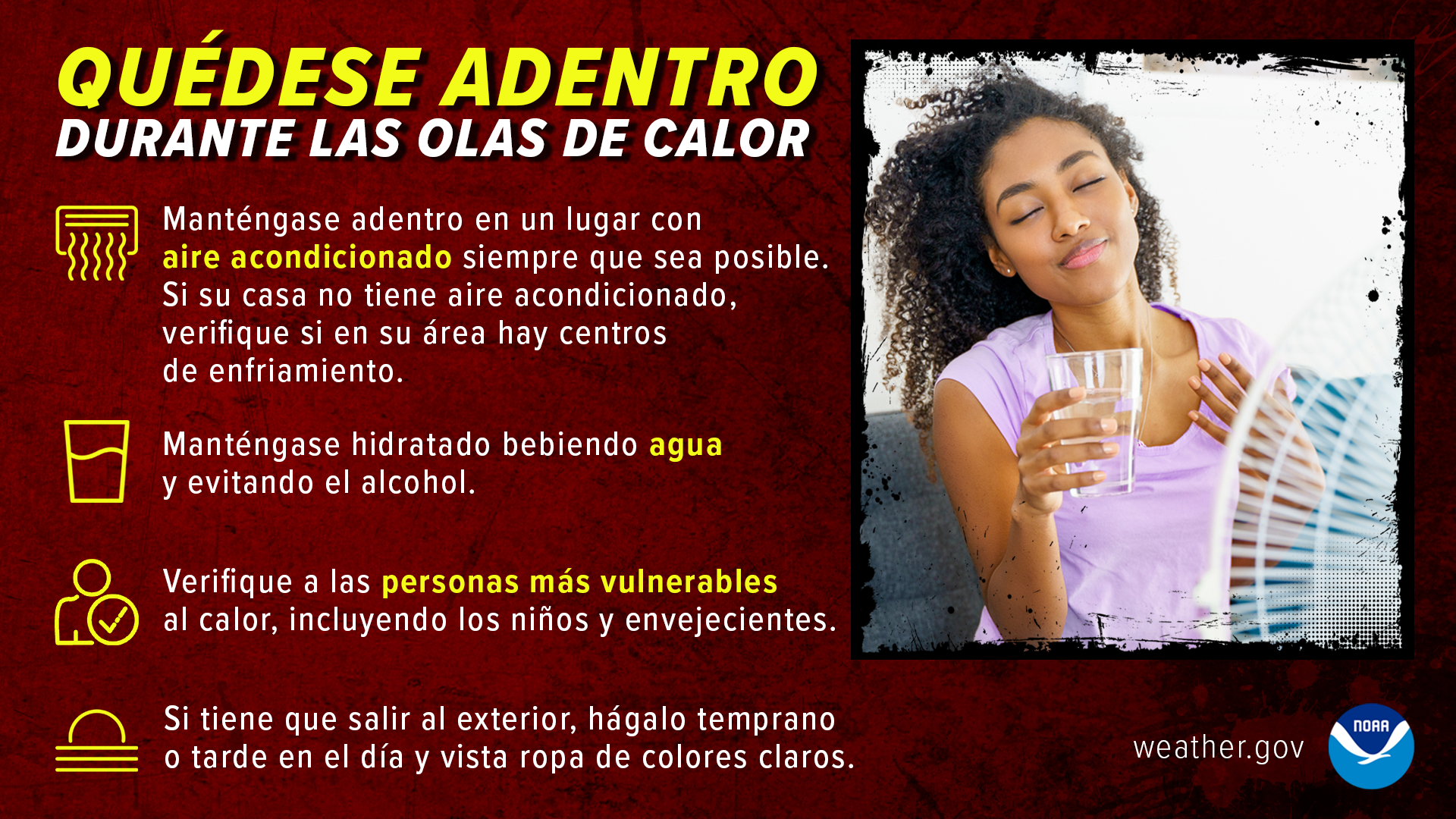 QUÉDESE ADENTRO
DURANTE LAS OLAS DE CALOR

Manténgase adentro en un lugar con aire acondicionado siempre que sea posible. Si su casa no tiene aire acondicionado, verifique si en su área hay centros de enfriamiento.

Manténgase hidratado bebiendo agua y evitando el alcohol.

Verifique a las personas más vulnerables al calor, incluyendo los niños y envejecientes.

Si tiene que salir al exterior, hágalo temprano o tarde en el día y vista ropa de colores claros.

weather.gov

NOAA