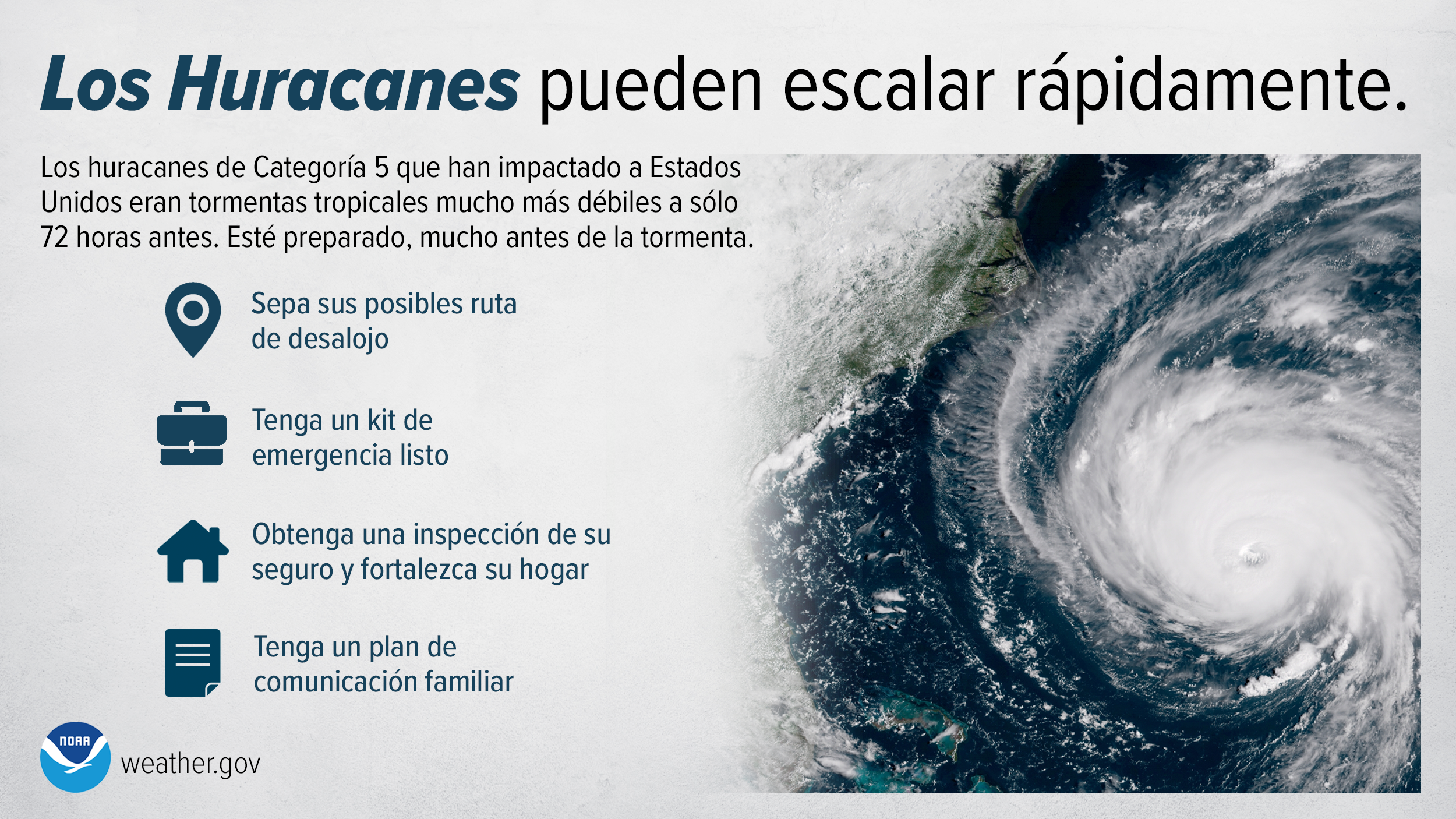 Los Huracanes pueden escalar rápidamente.

Los huracanes de Categoría 5 que han impactado a Estados Unidos eran tormentas tropicales mucho más débiles a sólo 72 horas antes. Esté preparado, mucho antes de la tormenta.

Sepa sus posibles ruta de desalojo

Tenga un kit de emergencia listo

Obtenga una inspección de su seguro y fortalezca su hogar

Tenga un plan de comunicación familiar

NOAA

weather.gov