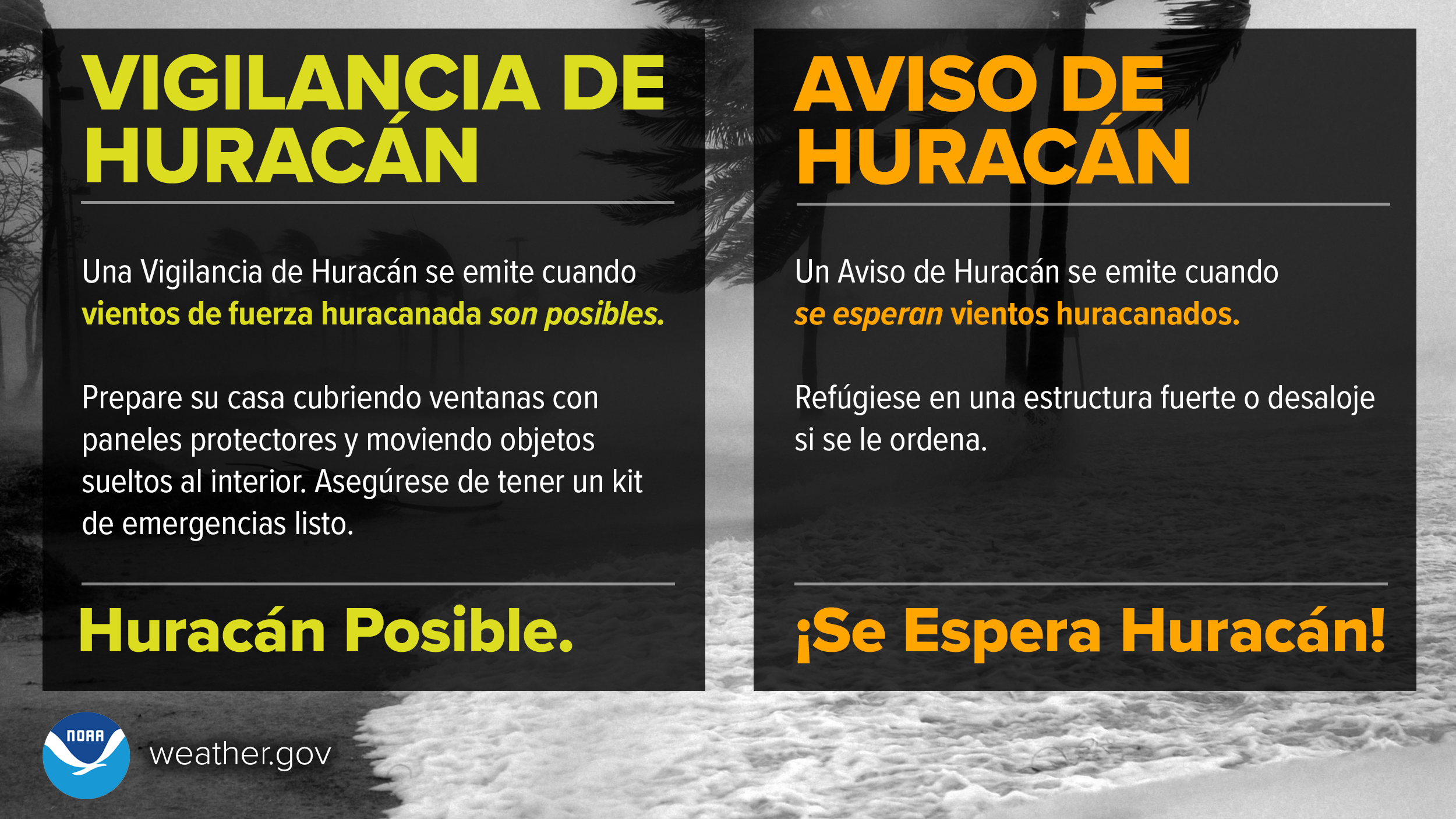 VIGILANCIA DE HURACÁN

Una Vigilancia de Huracán se emite cuando vientos de fuerza huracanada son posibles.

Prepare su casa cubriendo ventanas con paneles protectores y moviendo objetos sueltos al interior. Asegúrese de tener un kit de emergencias listo.

Huracán Posible.

AVISO DE HURACÁN

Un Aviso de Huracán se emite cuando se esperan vientos huracanados.

Refúgiese en una estructura fuerte o desaloje si se le ordena.

¡Se Espera Huracán!

NOAA

weather.gov