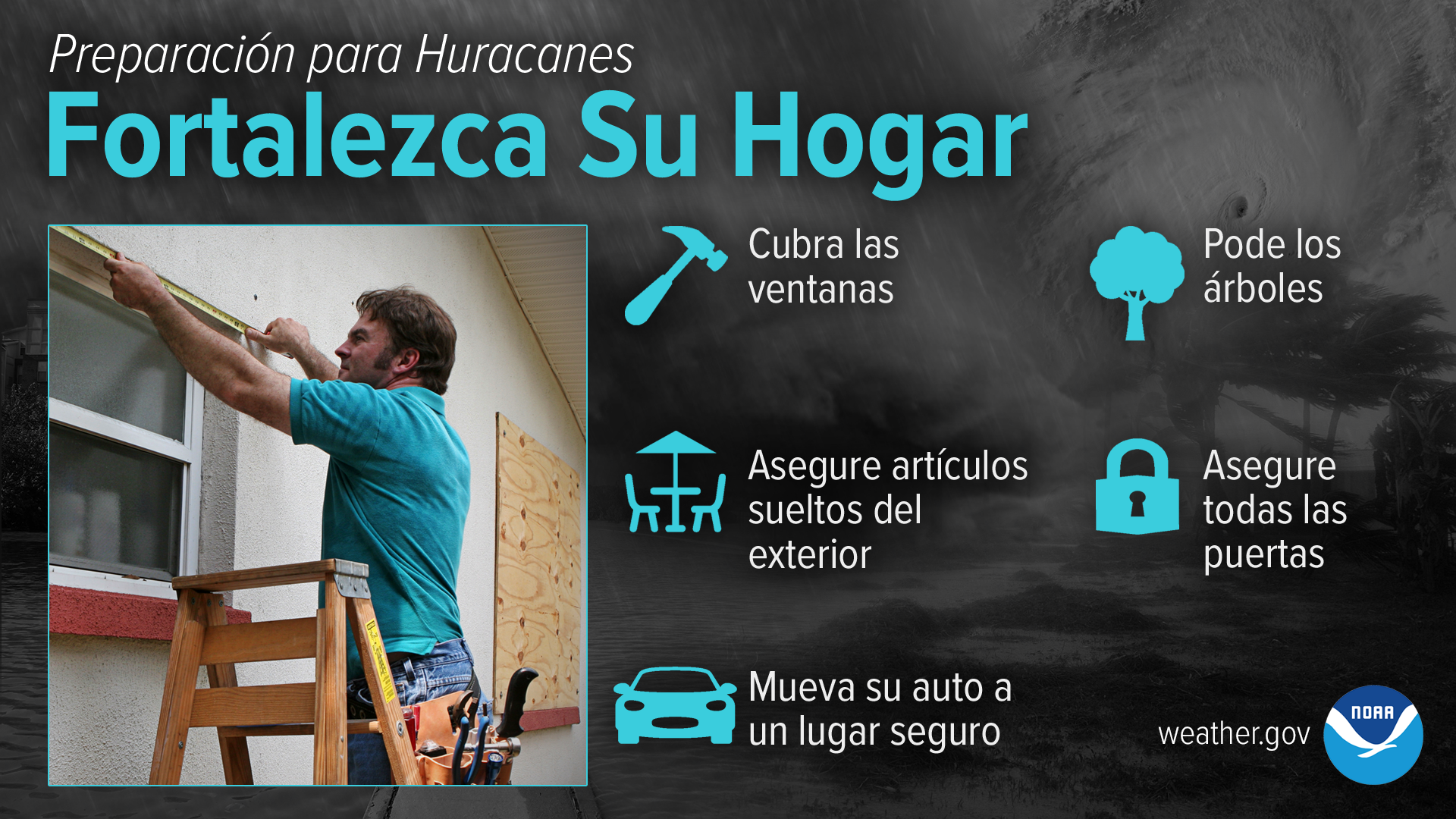 Preparación para Huracanes

Fortalezca Su Hogar

Cubra las ventanas

Pode los árboles

Asegure artículos sueltos del exterior

Asegure todas las puertas

Mueva su auto a un lugar seguro

weather.gov

NOAA