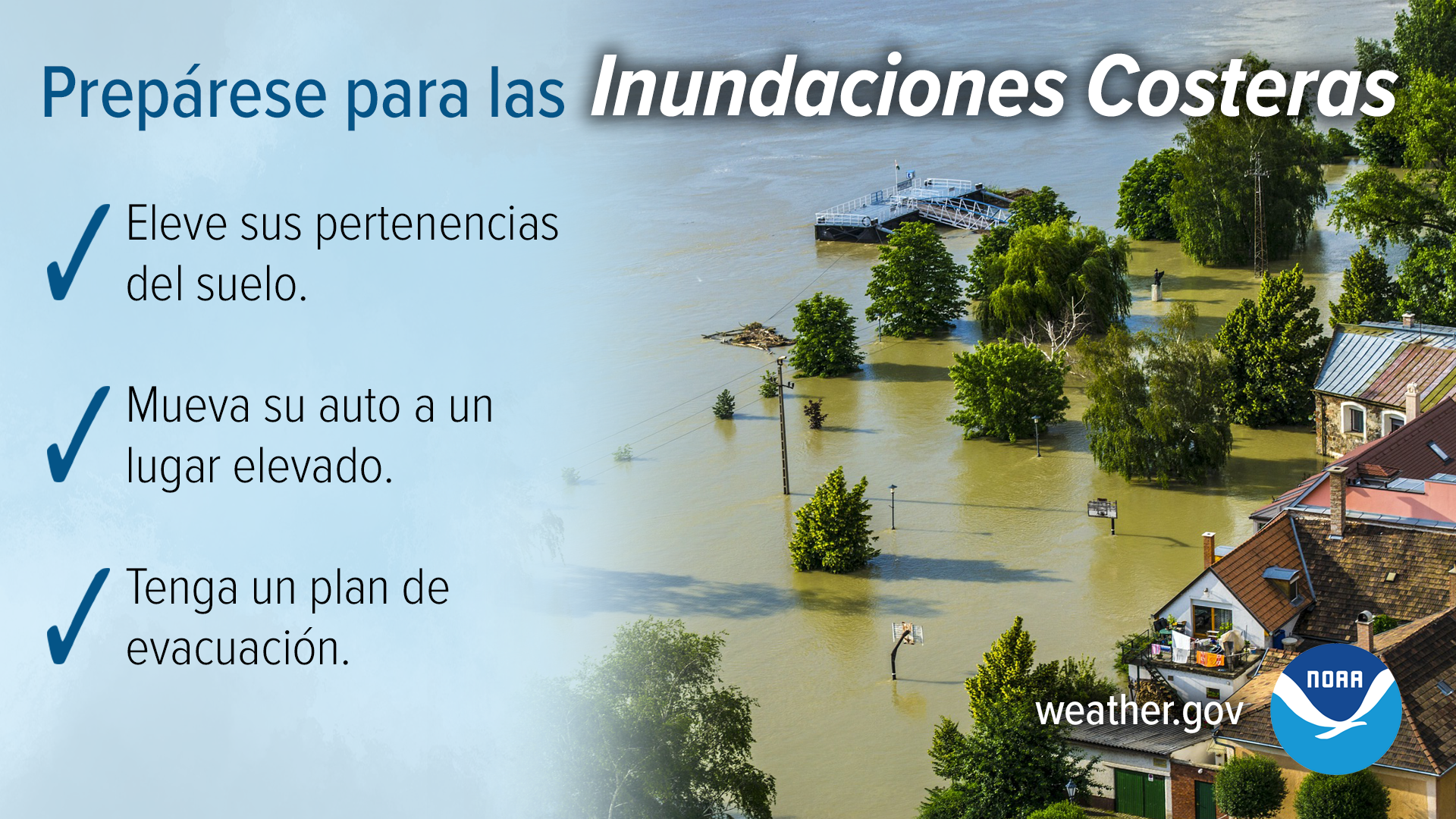 Prepárese para las Inundaciones Costeras

✓ Eleve sus pertenencias del suelo.

✓ Mueva su auto a un lugar elevado.

✓ Tenga un plan de evacuación.

weather.gov

NOAA