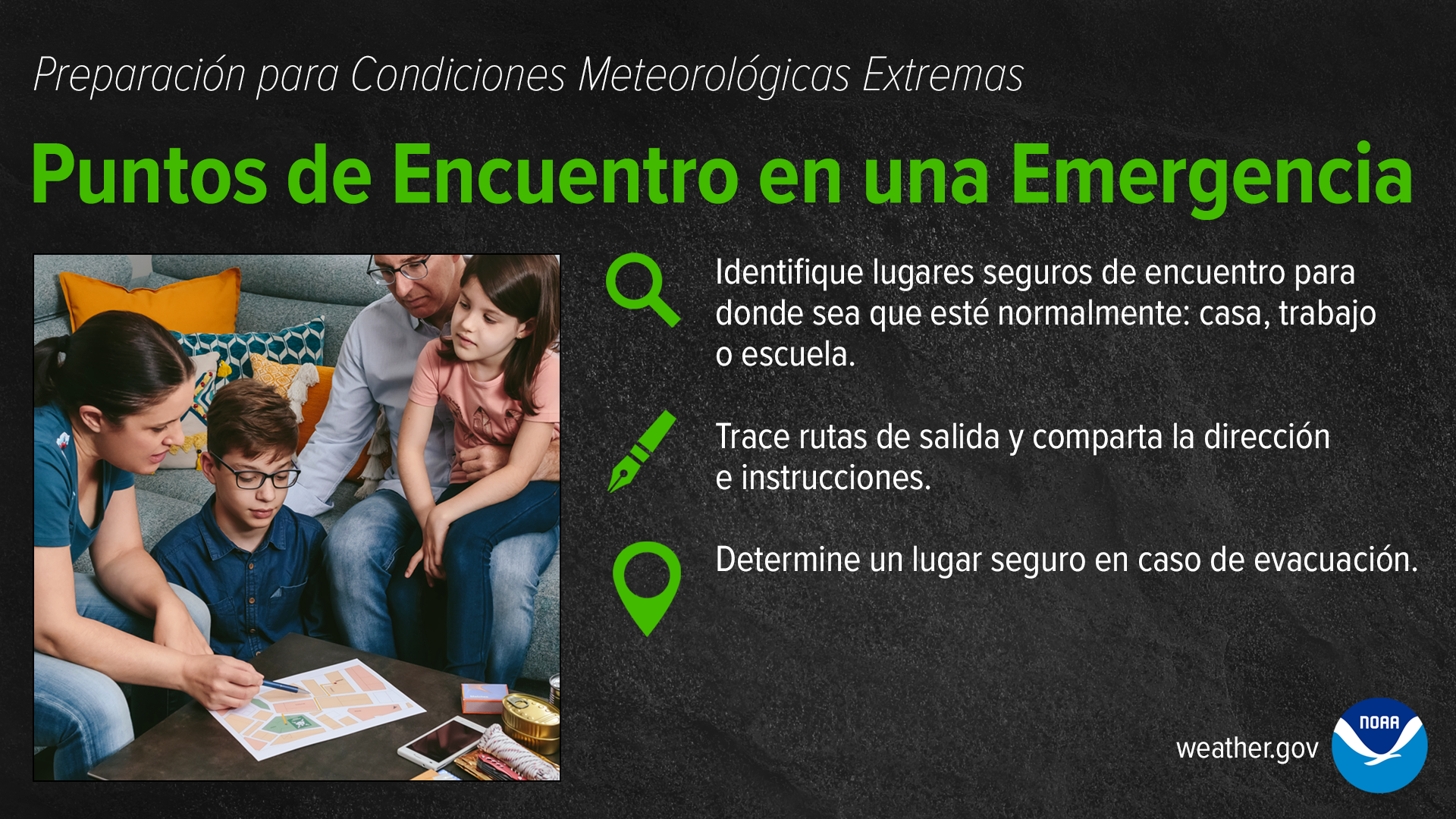 Preparación para Condiciones Meteorológicas Extremas

Puntos de Encuentro en una Emergencia

Identifique lugares seguros de encuentro para donde sea que esté normalmente: casa, trabajo o escuela.

Trace rutas de salida y comparta la dirección e instrucciones.

Determine un lugar seguro en caso de evacuación.

weather.gov

NOAA