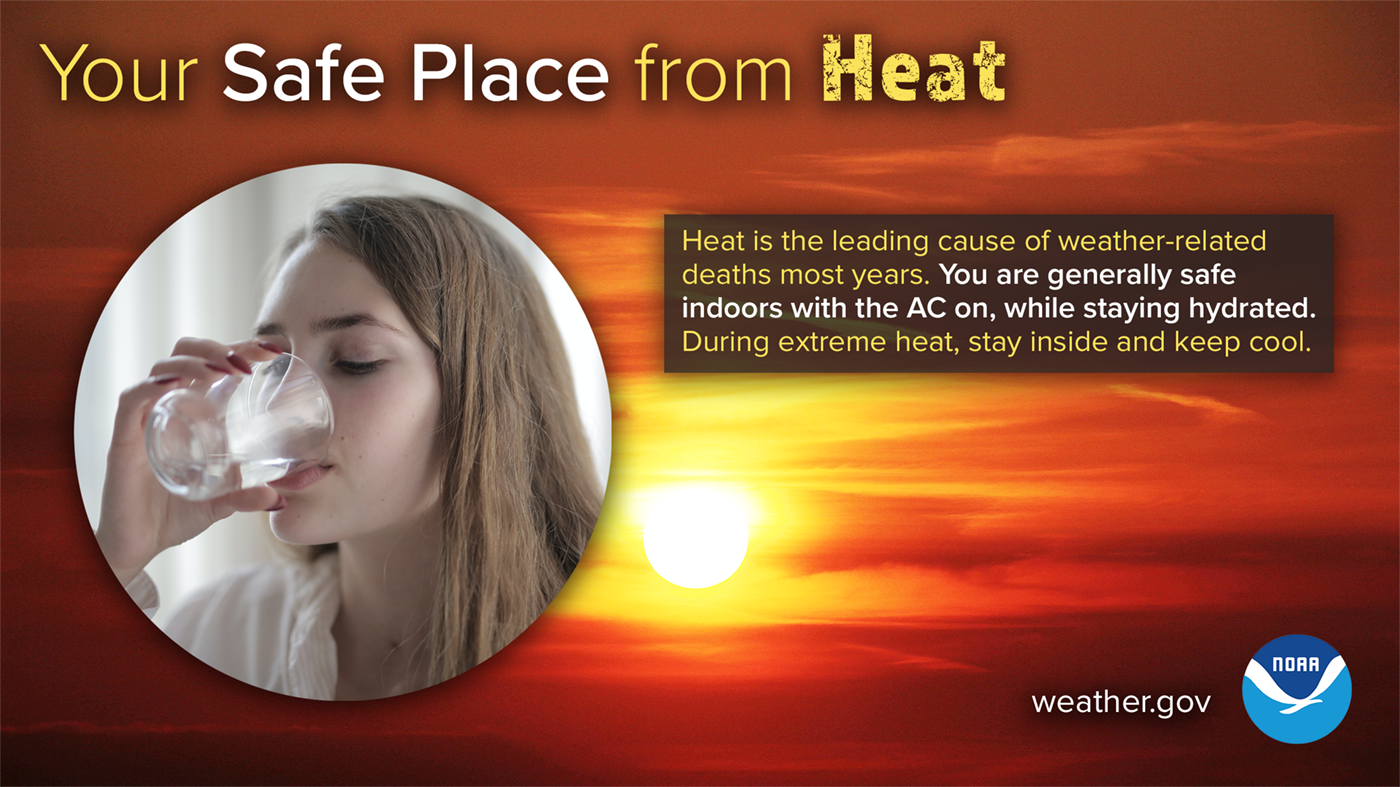 Your Safe Place from Heat

Heat is the leading cause of weather-related deaths most years. You are generally safe indoors with the AC on, while staying hydrated. During extreme heat, stay inside and keep cool.

weather.gov

NOAA