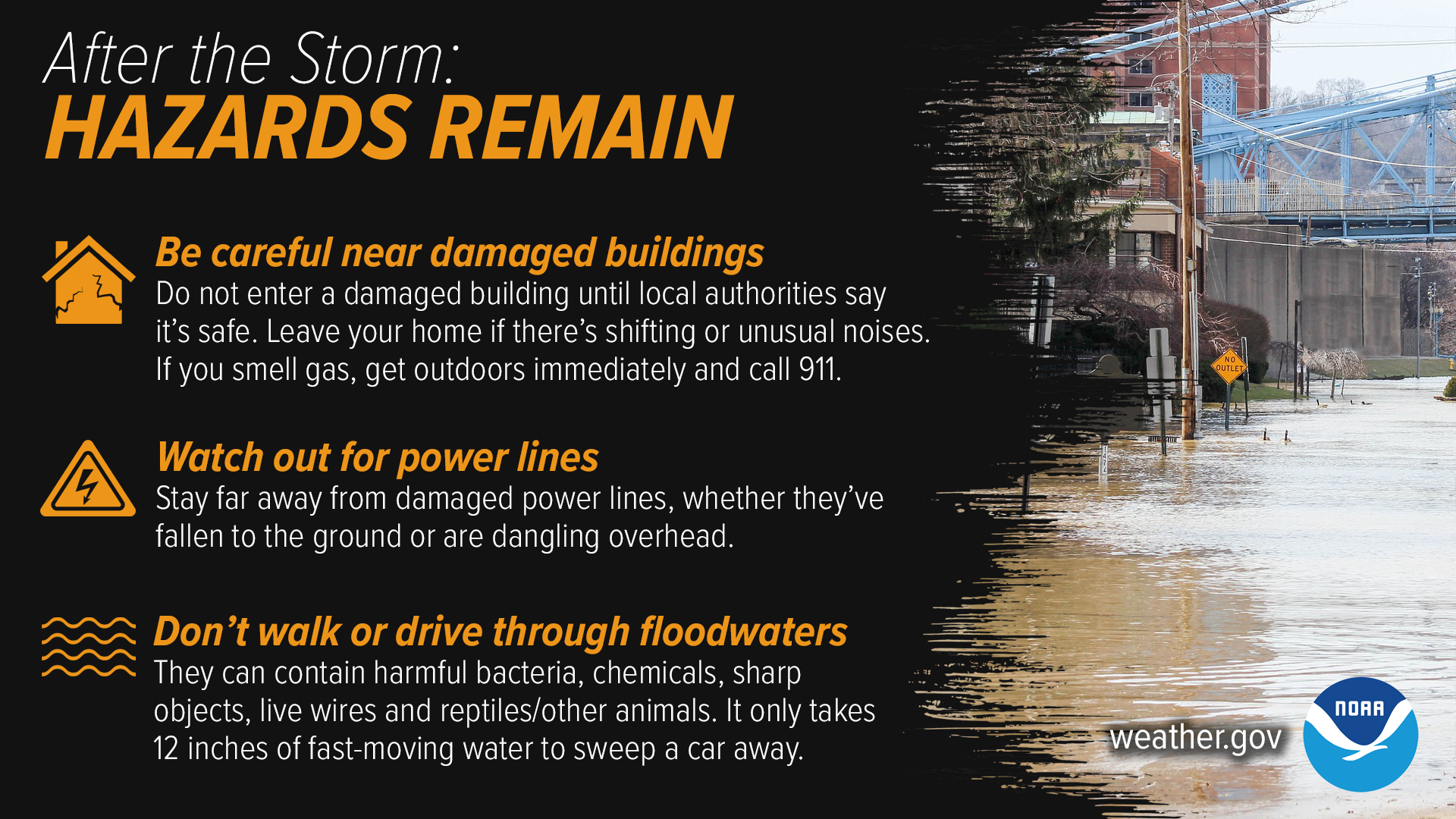 After the Storm:
HAZARDS REMAIN

Be careful near damaged buildings
Do not enter a damaged building until local authorities say it's safe. Leave your home if there's shifting or unusual noises. If you smell gas, get outdoors immediately and call 911.

Watch out for power lines
Stay far away from damaged power lines, whether they've fallen to the ground or are dangling overhead.

Don't walk or drive through floodwaters
They can contain harmful bacteria, chemicals, sharp objects, live wires and reptiles/other animals. It only takes 12 inches of fast-moving water to sweep a car away.

NO OUTLET

weather.gov

NOAA