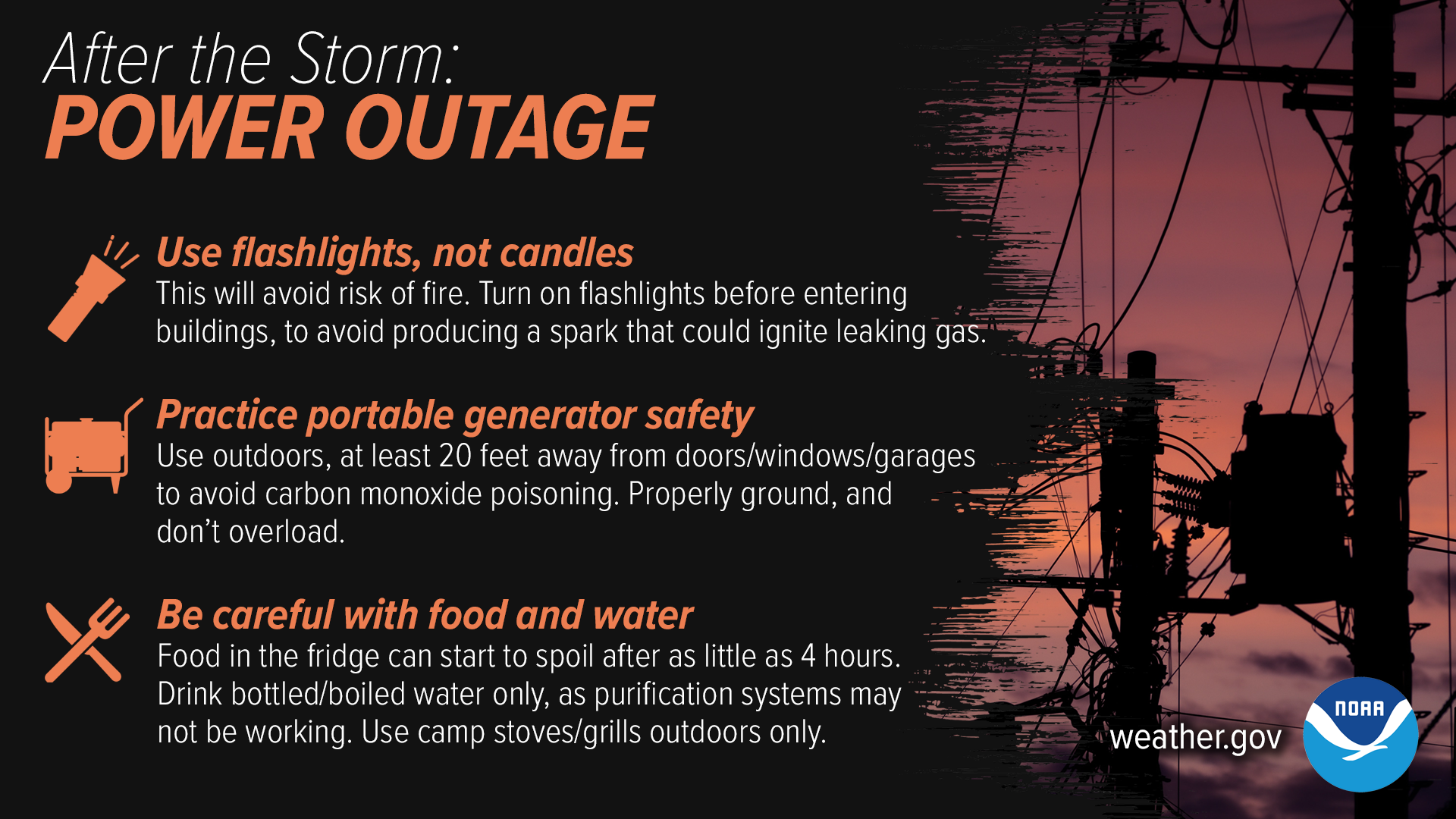 After the Storm:
POWER OUTAGE

Use flashlights, not candles
This will avoid risk of fire. Turn on flashlights before entering buildings, to avoid producing a spark that could ignite leaking gas.

Practice portable generator safety
Use outdoors, at least 20 feet away from doors/windows/garages to avoid carbon monoxide poisoning. Properly ground, and don't overload.

Be careful with food and water
Food in the fridge can start to spoil after as little as 4 hours. Drink bottled/boiled water only, as purification systems may not be working. Use camp stoves/grills outdoors only.

weather.gov

NOAA