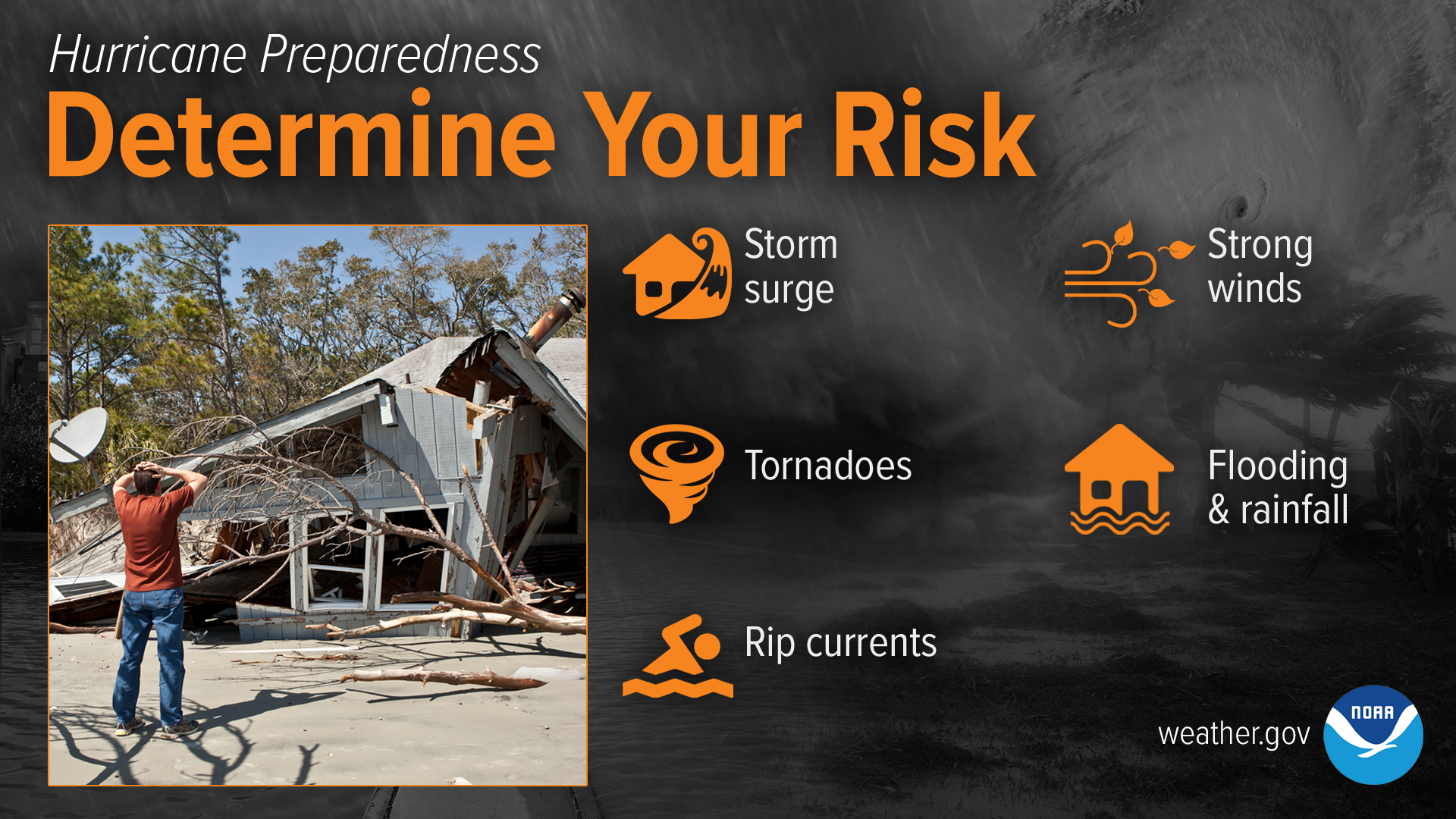 Hurricane Preparedness
Determine Your Risk

Storm surge

Strong winds

Tornadoes

Flooding & rainfall

Rip currents

weather.gov

NOAA