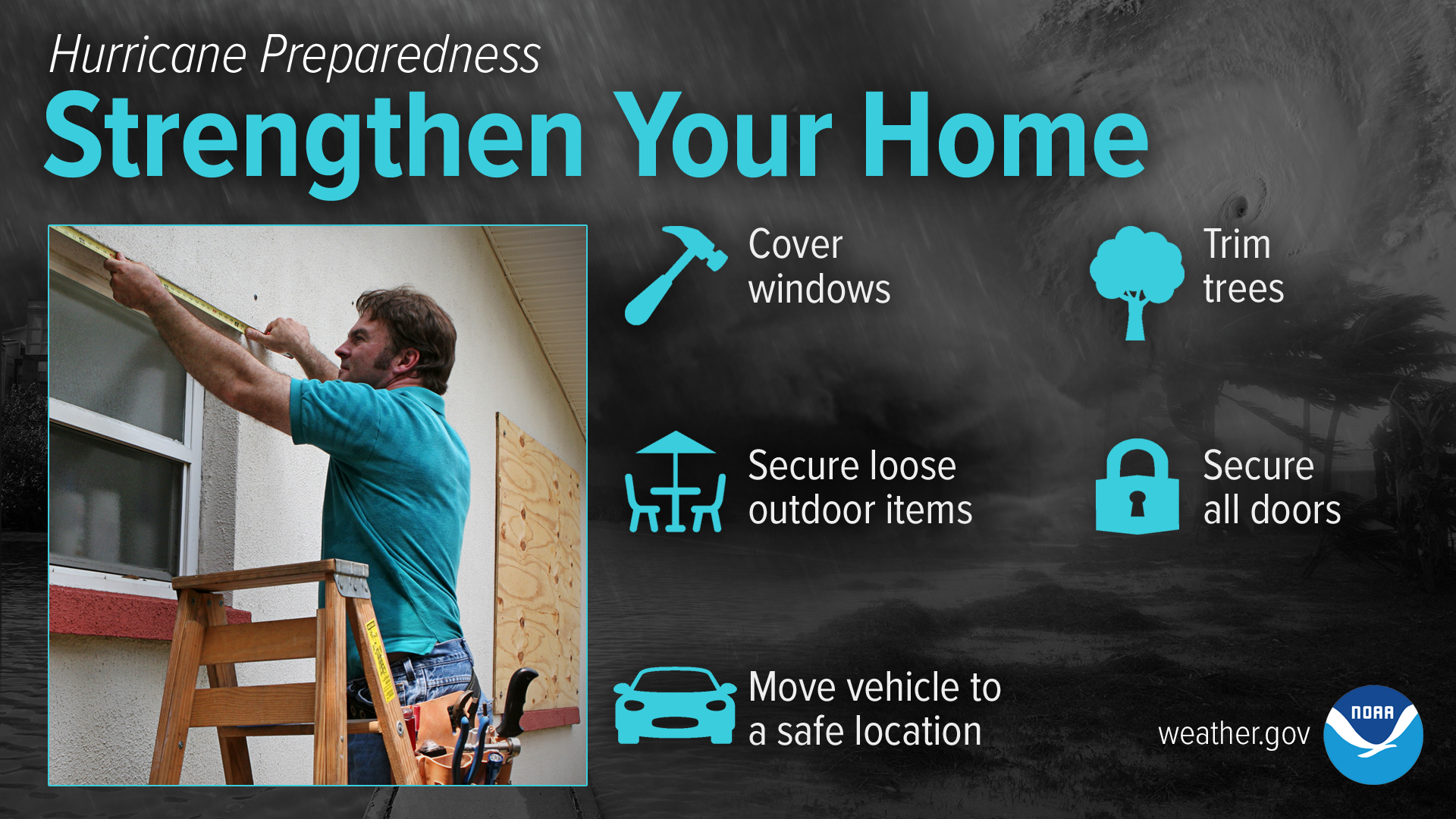 Hurricane Preparedness
Strengthen Your Home

Cover windows

Trim trees

Secure loose outdoor items

Secure all doors

Move vehicle to a safe location

weather.gov

NOAA