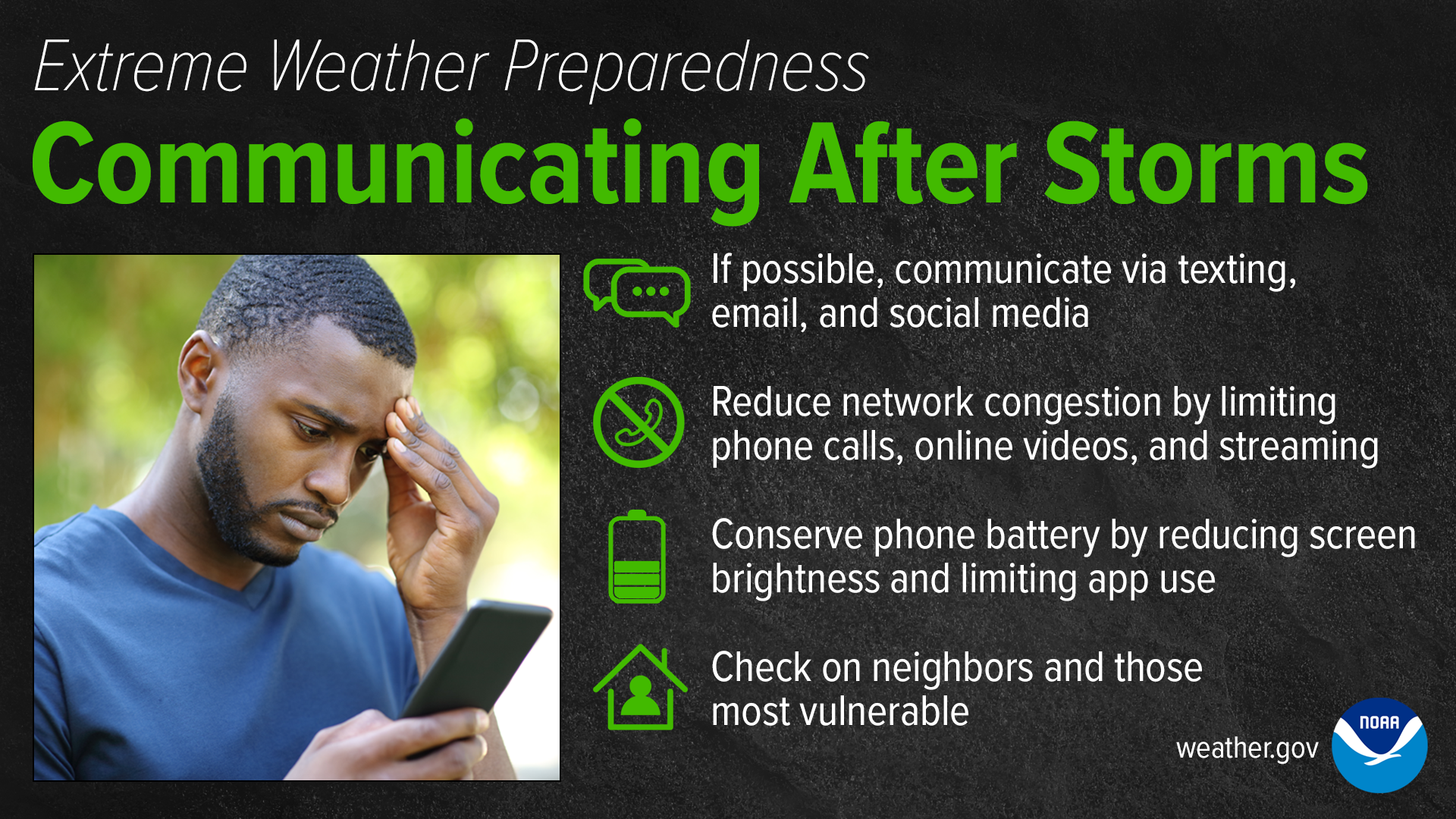 Extreme Weather Preparedness
Communicating After Storms

If possible, communicate via texting, email, and social media

Reduce network congestion by limiting phone calls, online videos, and streaming

Conserve phone battery by reducing screen brightness and limiting app use

Check on neighbors and those most vulnerable

weather.gov

NOAA