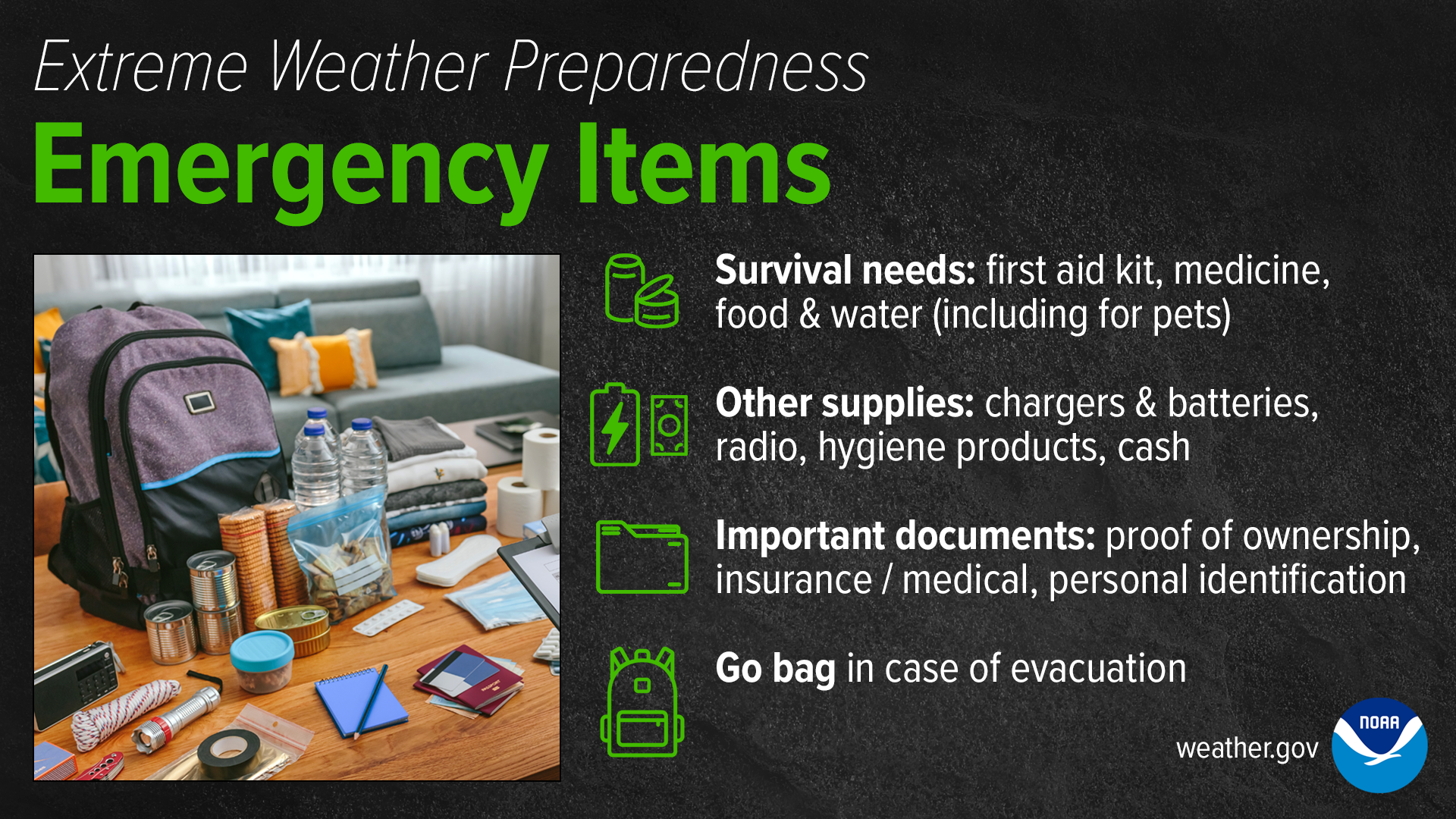 Extreme Weather Preparedness

Emergency Items

Survival needs: first aid kit, medicine, food & water (including for pets)

Other supplies: chargers & batteries, radio, hygiene products, cash

Important documents: proof of ownership, insurance / medical, personal identification

Go bag in case of evacuation

weather.gov

NOAA