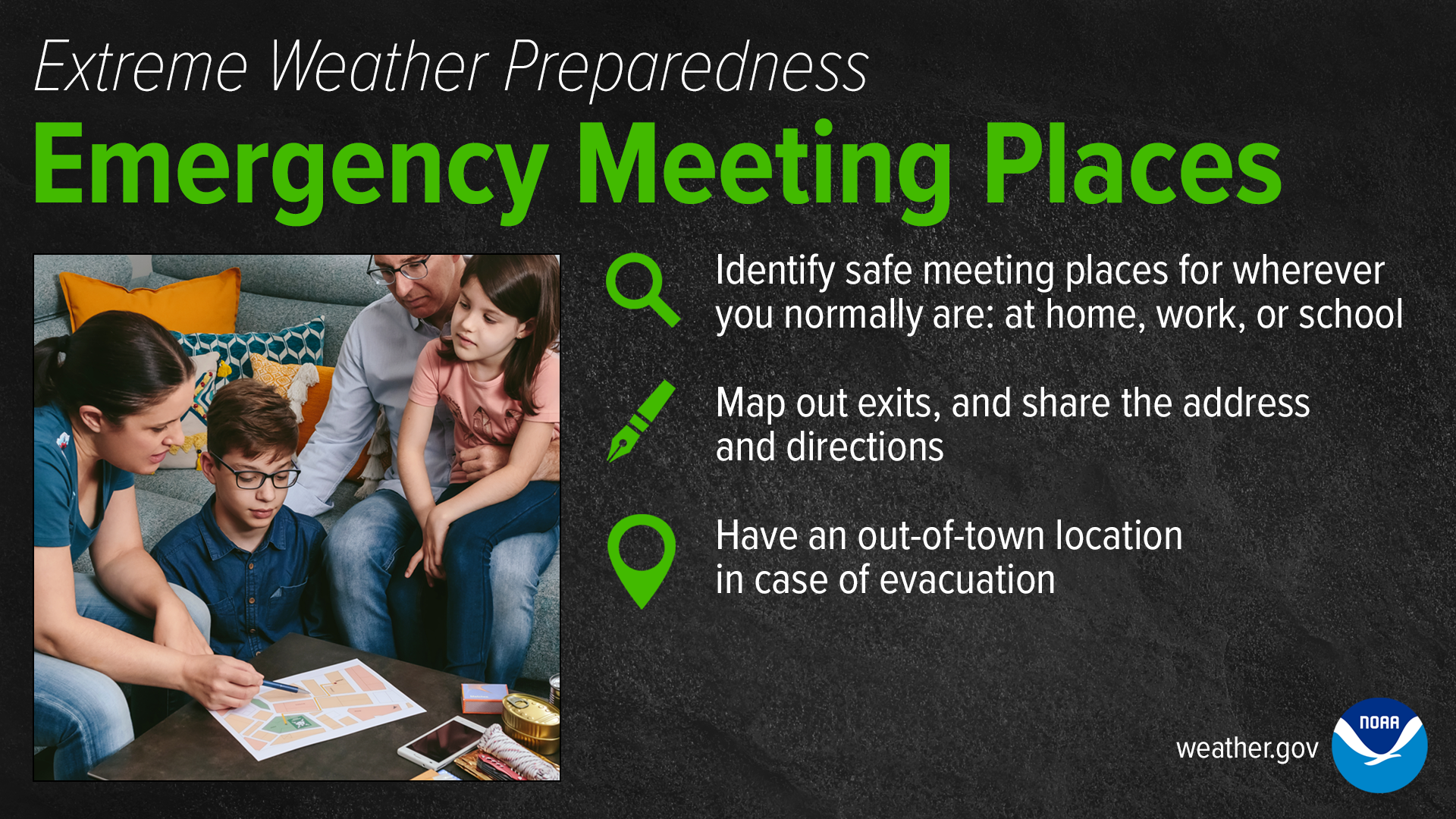 Extreme Weather Preparedness

Emergency Meeting Places

Identify safe meeting places for wherever you normally are: at home, work, or school

Map out exits, and share the address and directions

Have an out-of-town location in case of evacuation

weather.gov

NOAA