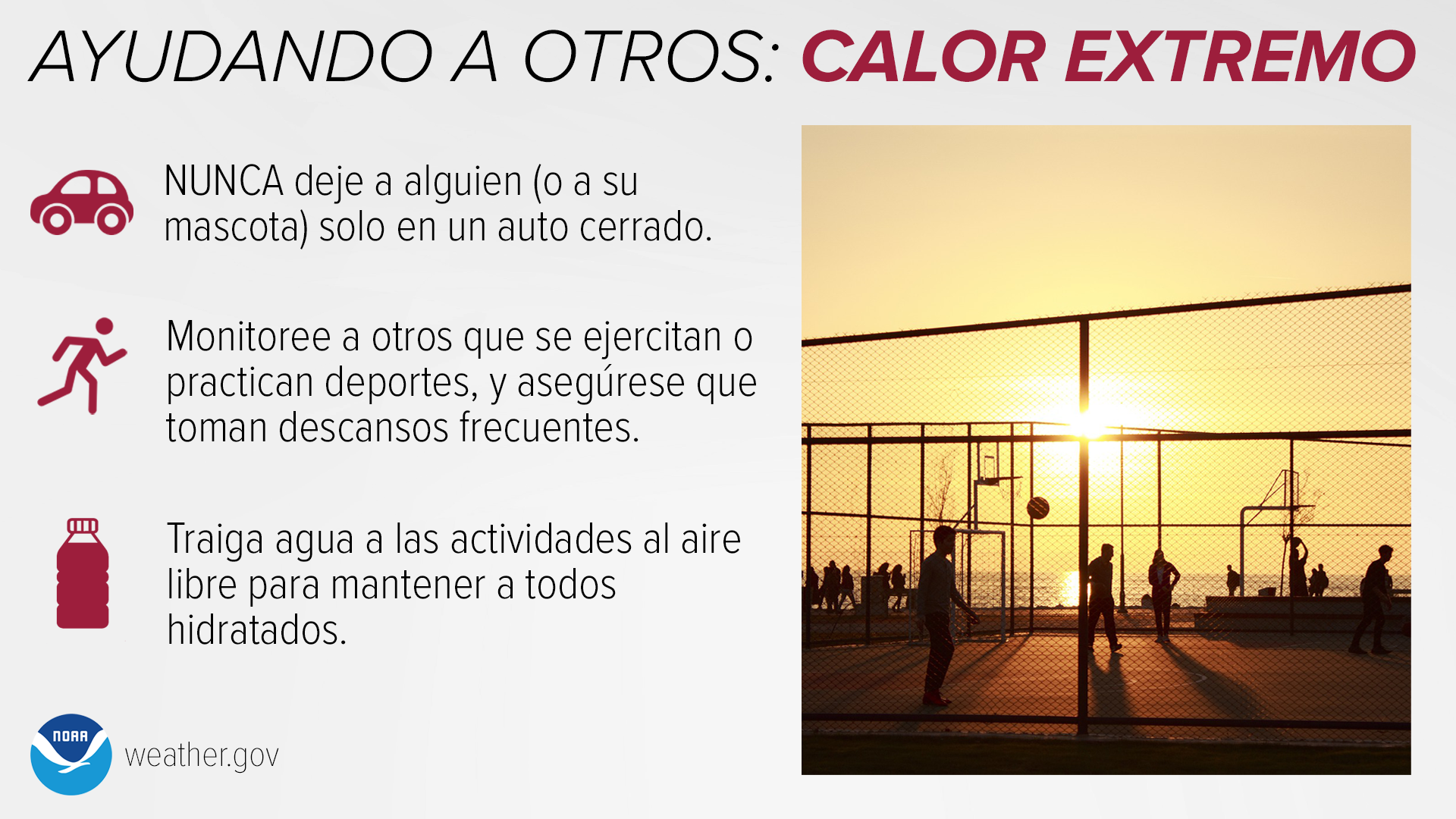 AYUDANDO A OTROS: CALOR EXTREMO

NUNCA deje a alguien (o a su mascota) solo en un auto cerrado.

Monitoree a otros que se ejercitan o practican deportes, y asegúrese que toman descansos frecuentes.

Traiga agua a las actividades al aire libre para mantener a todos hidratados.

NOAA

weather.gov