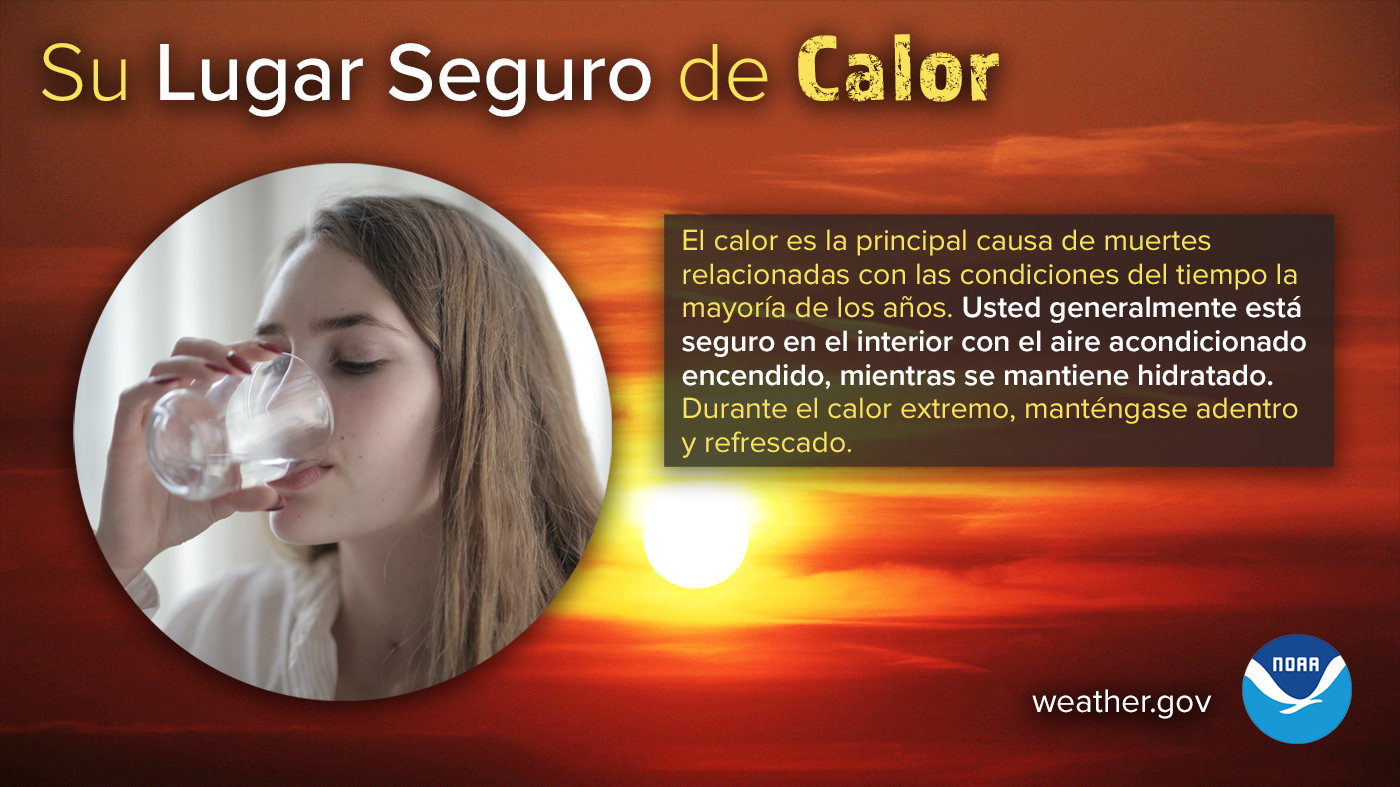 Su Lugar Seguro de Calor

El calor es la principal causa de muertes relacionadas con las condiciones del tiempo la mayoría de los años. Usted generalmente está seguro en el interior con el aire acondicionado encendido, mientras se mantiene hidratado. Durante el calor extremo, manténgase adentro y refrescado.

weather.gov

NOAA