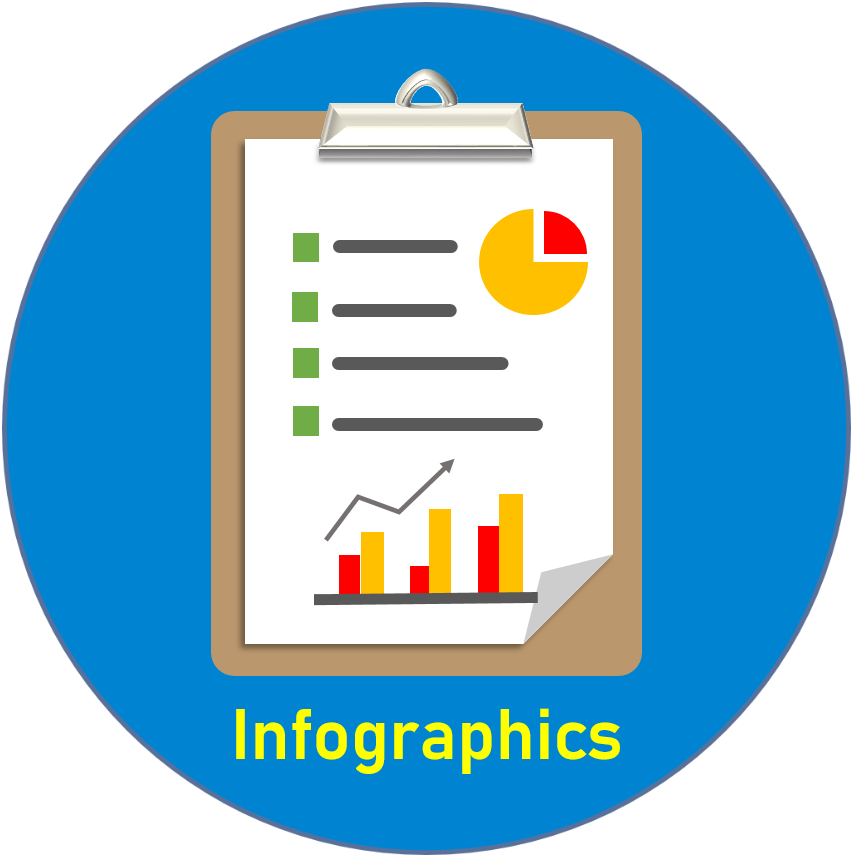 Infographics