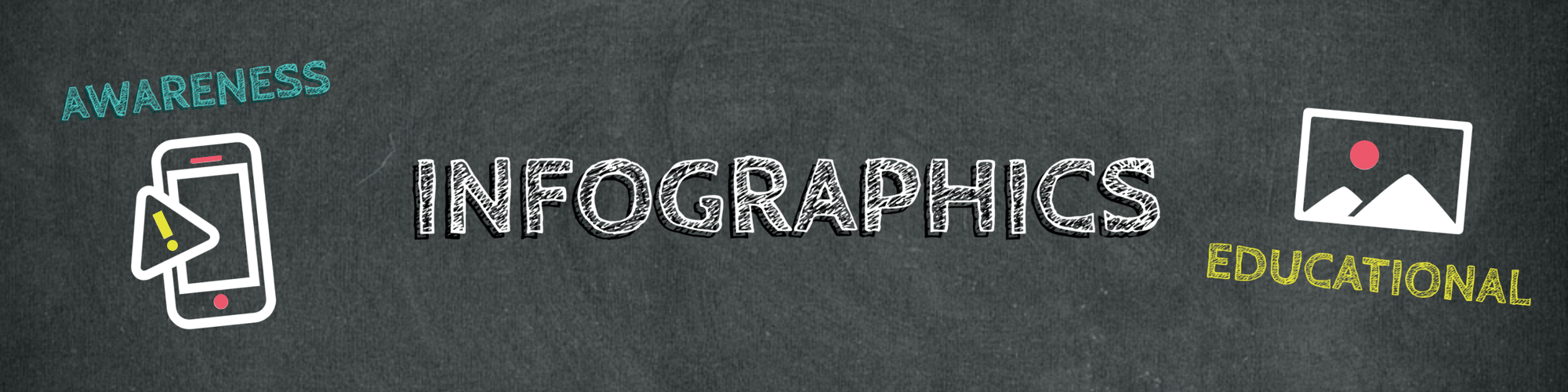 AWARENESS

INFOGRAPHICS

EDUCATIONAL