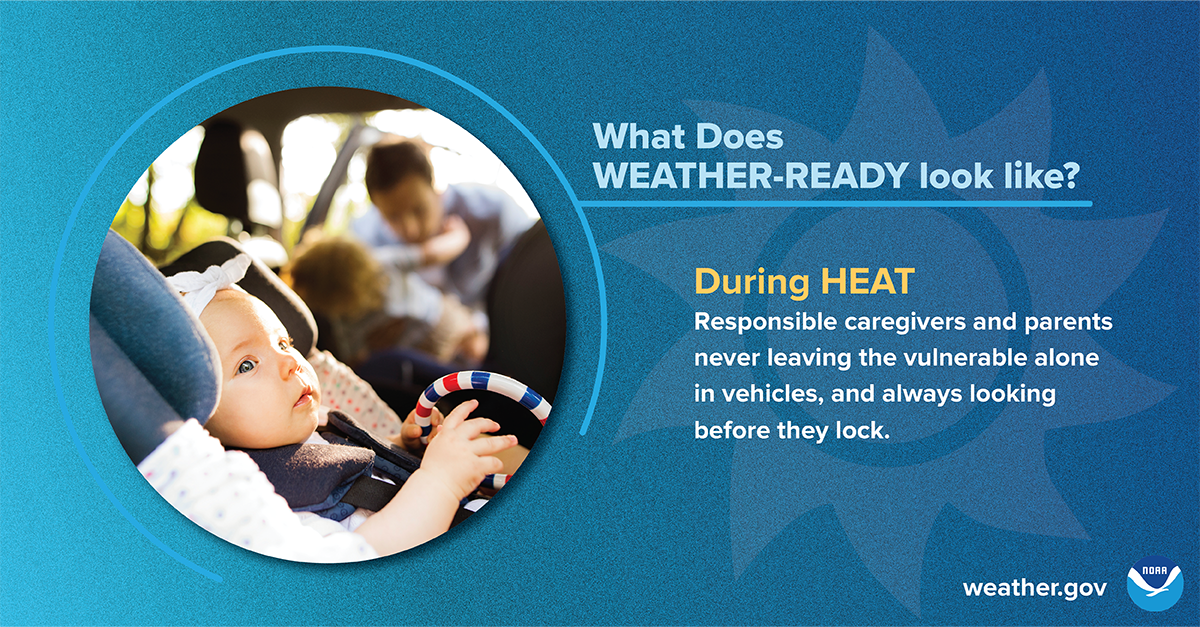 What Does
WEATHER-READY look like?

During HEAT

Responsible caregivers and parents never leaving the vulnerable alone in vehicles, and always looking before they lock.

weather.gov

NOAA