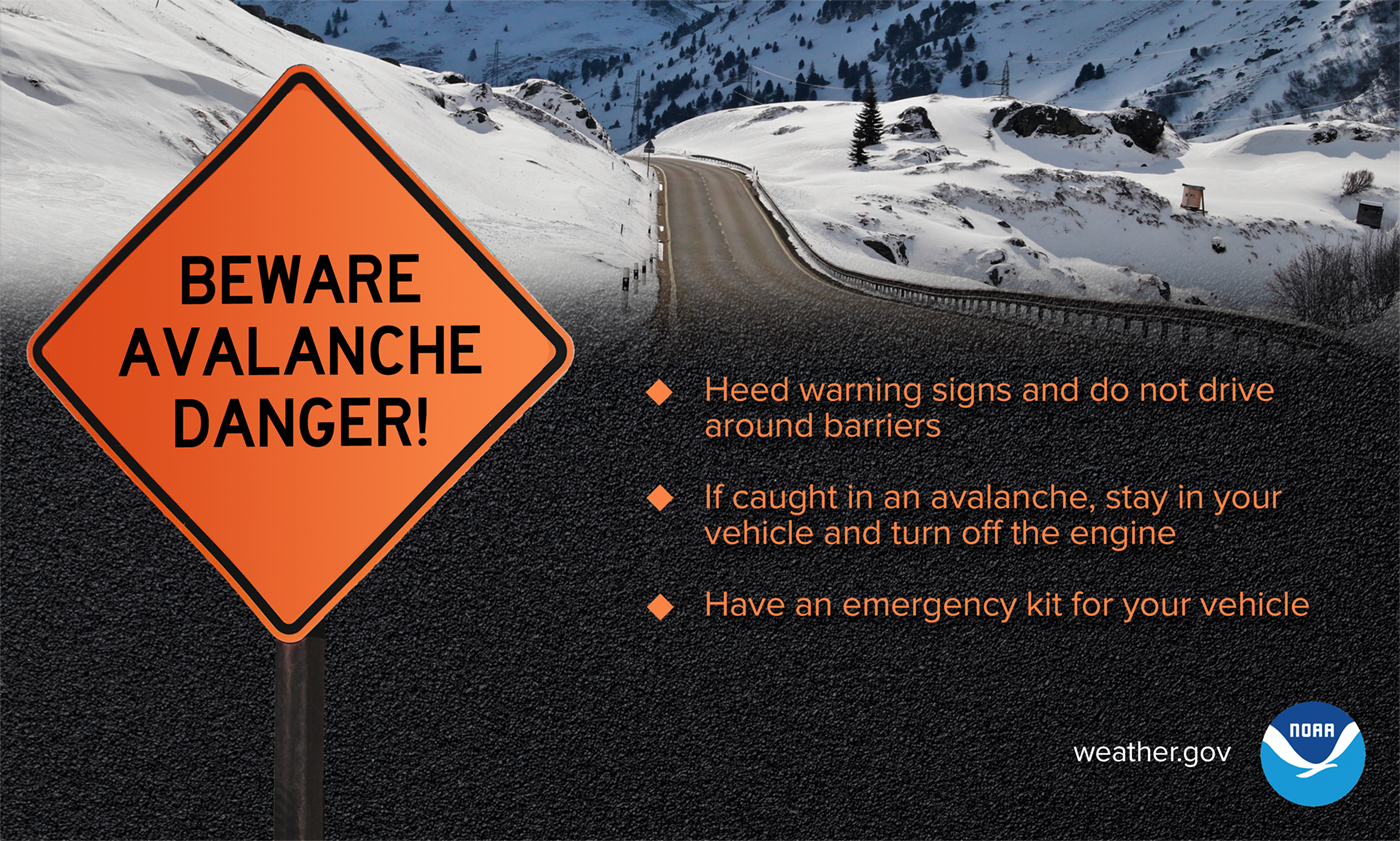 BEWARE AVALANCHE DANGER!

◆ Heed warning signs and do not drive around barriers

◆ If caught in an avalanche, stay in your vehicle and turn off the engine

◆ Have an emergency kit for your vehicle

weather.gov

NOAA