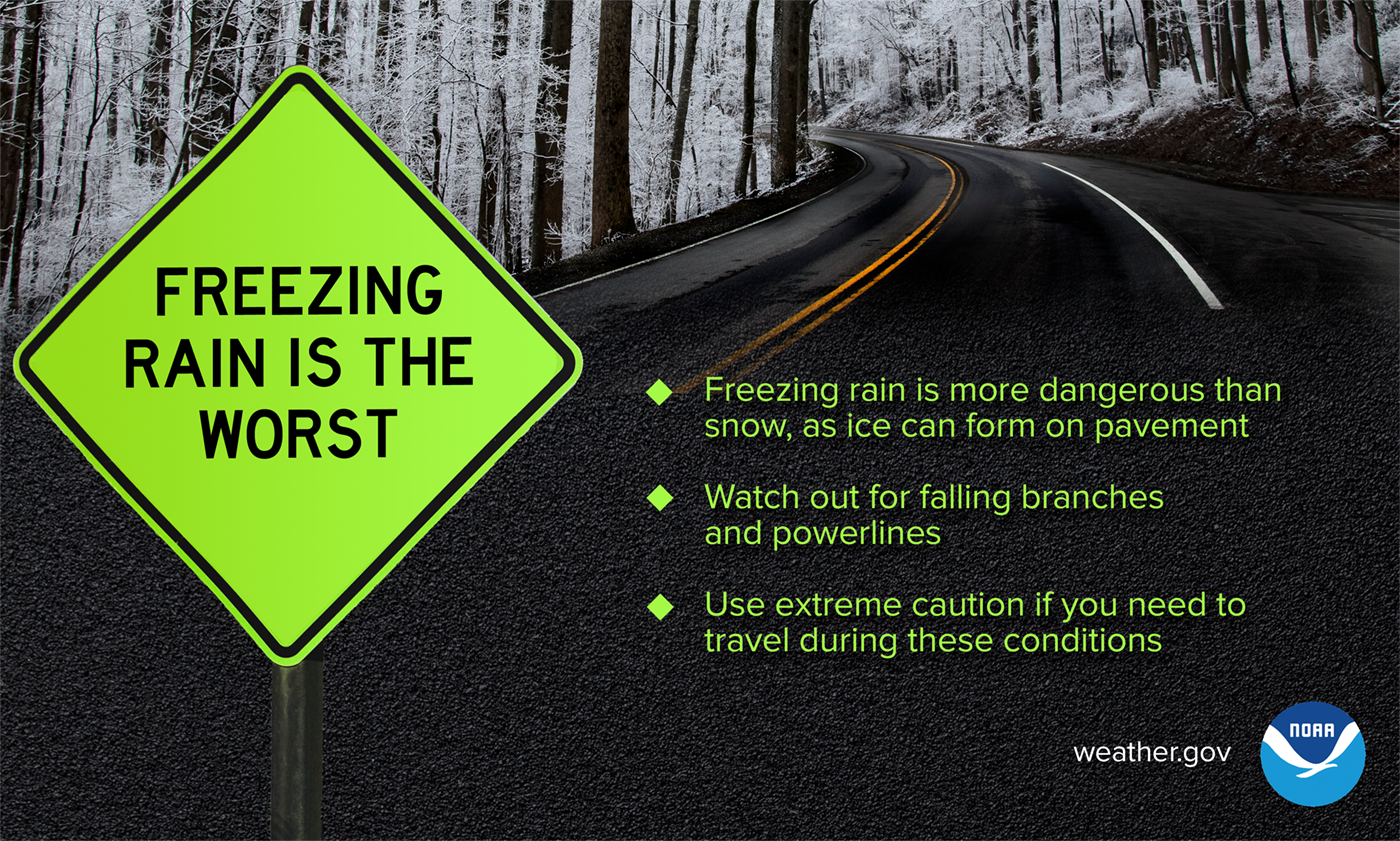 FREEZING RAIN IS THE WORST

◆ Freezing rain is more dangerous than snow, as ice can form on pavement

◆ Watch out for falling branches and powerlines

◆ Use extreme caution if you need to travel during these conditions

weather.gov

NOAA