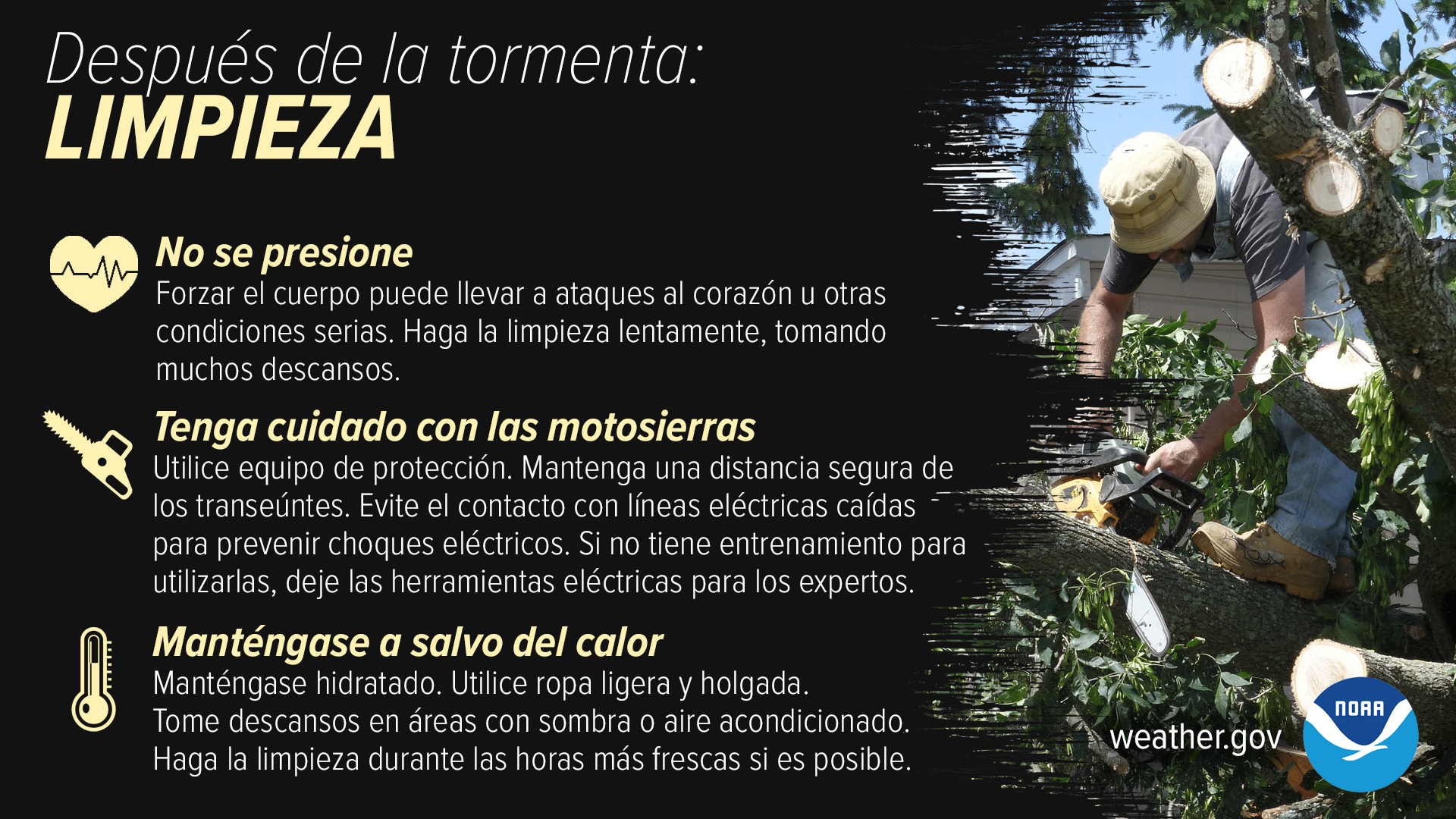 Después de la tormenta:
LIMPIEZA

No se presione
Forzar el cuerpo puede llevar a ataques al corazón u otras condiciones serias. Haga la limpieza lentamente, tomando muchos descansos.

Tenga cuidado con las motosierras
Utilice equipo de protección. Mantenga una distancia segura de los transeúntes. Evite el contacto con líneas eléctricas caídas para prevenir choques eléctricos. Si no tiene entrenamiento para utilizarlas, deje las herramientas eléctricas para los expertos.

Manténgase a salvo del calor
Manténgase hidratado. Utilice ropa ligera y holgada.
Tome descansos en áreas con sombra o aire acondicionado.
Haga la limpieza durante las horas más frescas si es posible.

weather.gov

NOAA