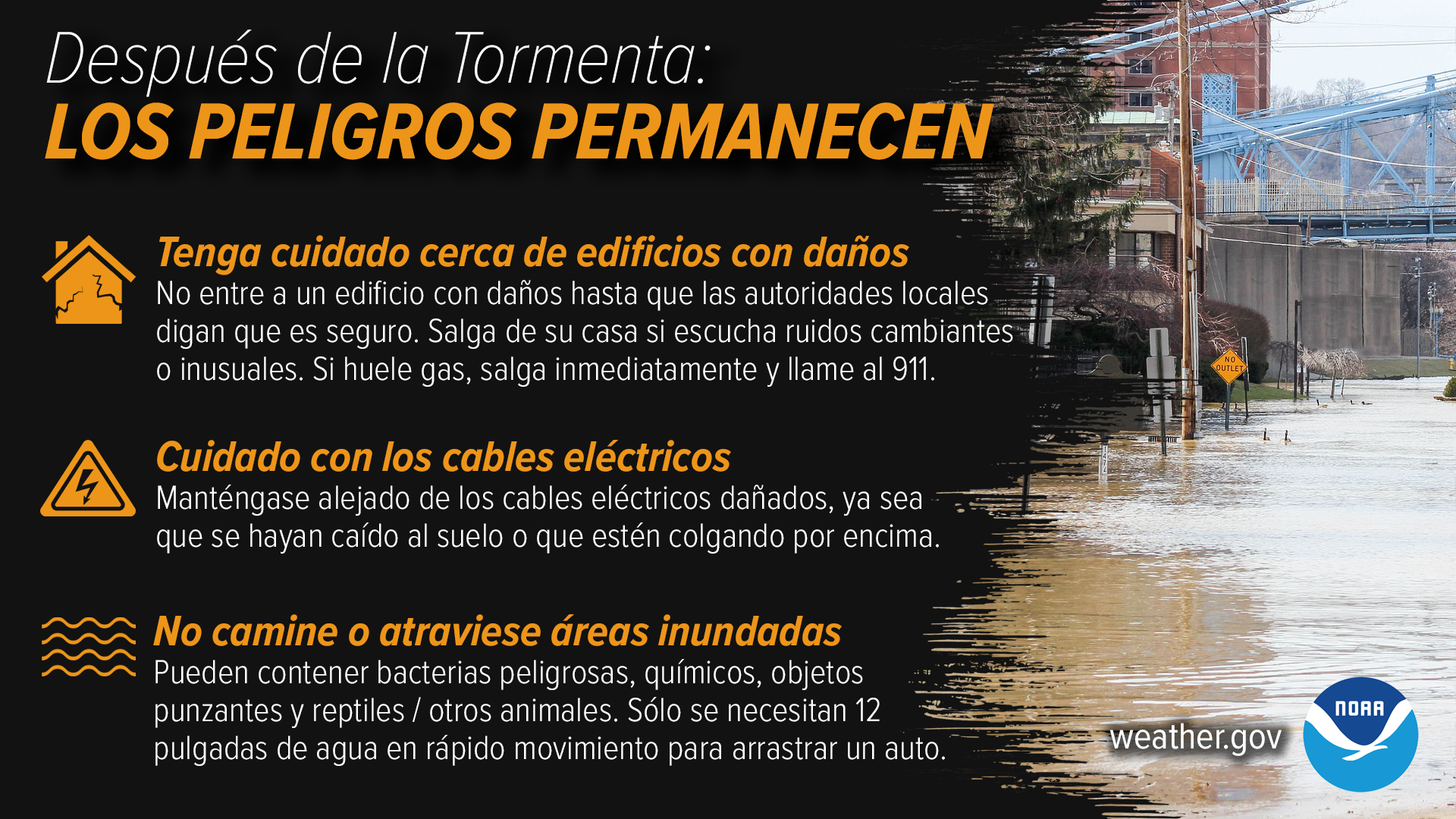 Después de la Tormenta:
LOS PELIGROS PERMANECEN

Tenga cuidado cerca de edificios con daños
No entre a un edificio con daños hasta que las autoridades locales digan que es seguro. Salga de su casa si escucha ruidos cambiantes o inusuales. Si huele gas, salga inmediatamente y llame al 911.

Cuidado con los cables eléctricos
Manténgase alejado de los cables eléctricos dañados, ya sea que se hayan caído al suelo o que estén colgando por encima.

No camine o atraviese áreas inundadas
Pueden contener bacterias peligrosas, químicos, objetos punzantes y reptiles / otros animales. Sólo se necesitan 12 pulgadas de agua en rápido movimiento para arrastrar un auto.

NO OUTLET

weather.gov

NOAA