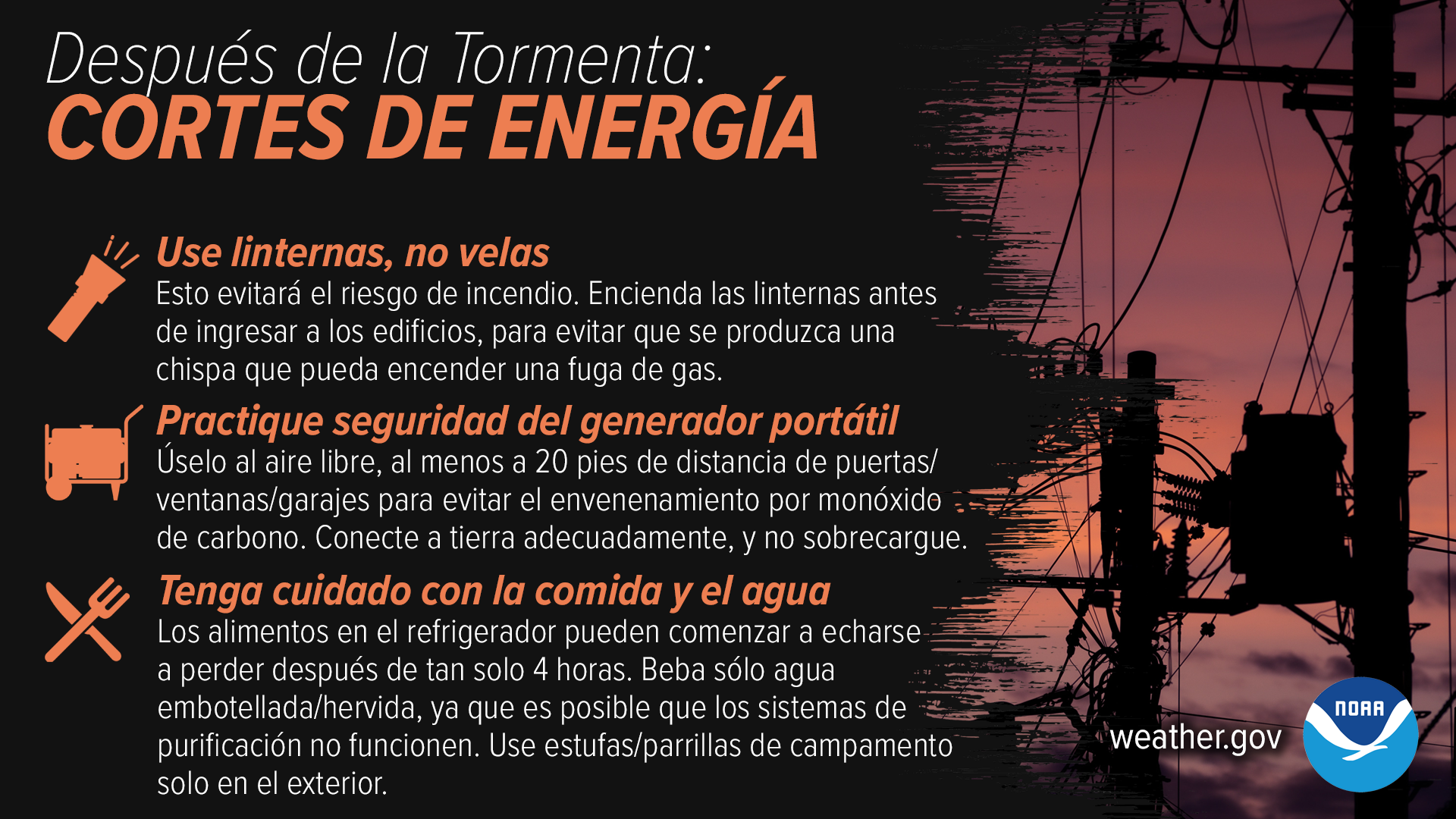 Después de la Tormenta:
CORTES DE ENERGÍA

Use linternas, no velas
Esto evitará el riesgo de incendio. Encienda las linternas antes de ingresar a los edificios, para evitar que se produzca una chispa que pueda encender una fuga de gas.

Practique seguridad del generador portátil
Úselo al aire libre, al menos a 20 pies de distancia de puertas/ventanas/garajes para evitar el envenenamiento por monóxido de carbono. Conecte a tierra adecuadamente, y no sobrecargue.

Tenga cuidado con la comida y el agua
Los alimentos en el refrigerador pueden comenzar a echarse a perder después de tan solo 4 horas. Beba sólo agua embotellada/hervida, ya que es posible que los sistemas de purificación no funcionen. Use estufas/parrillas de campamento solo en el exterior.

weather.gov

NOAA