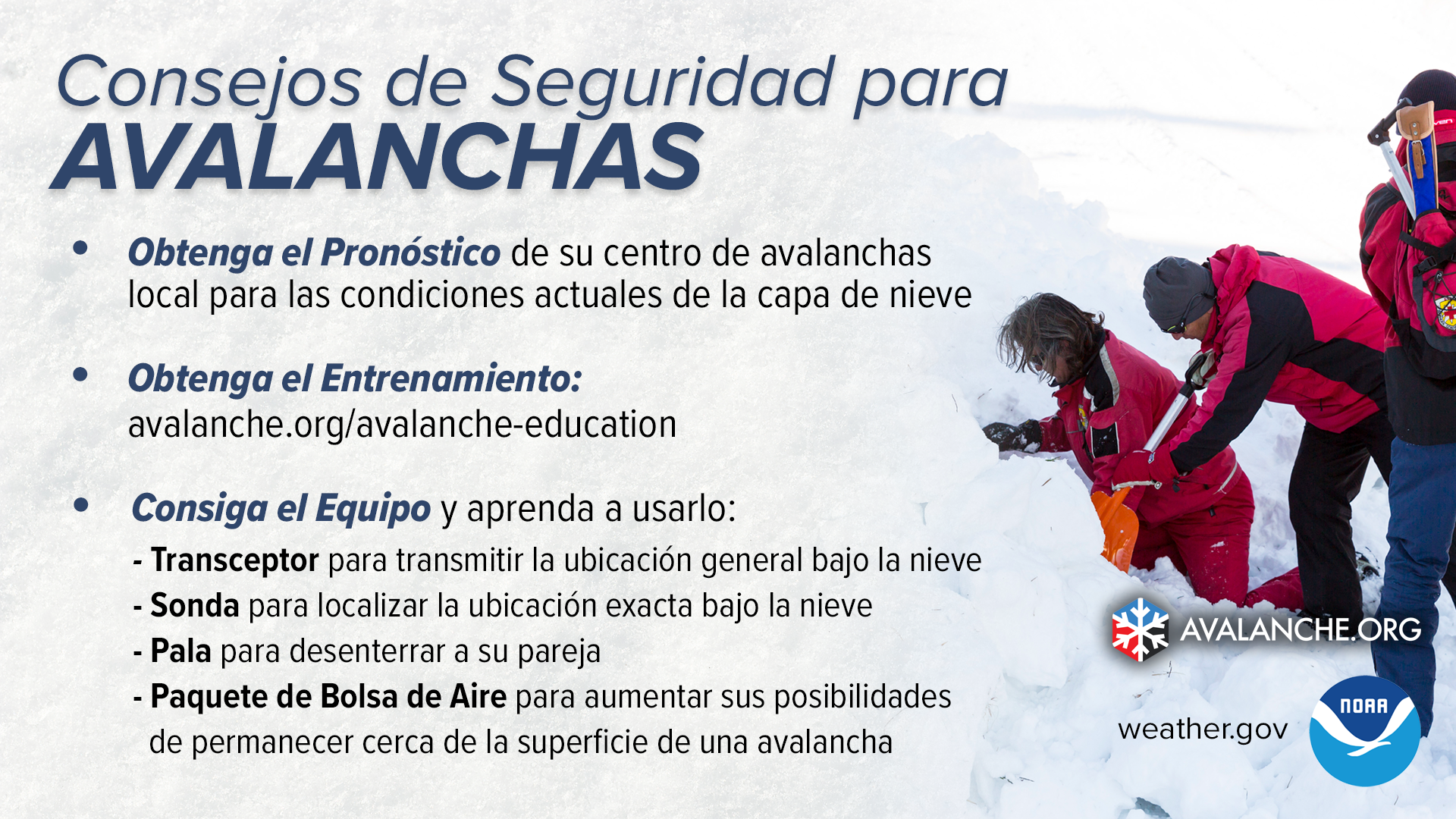 Consejos de Seguridad para
AVALANCHAS

• Obtenga el Pronóstico de su centro de avalanchas local para las condiciones actuales de la capa de nieve

• Obtenga el Entrenamiento:
avalanche.org/avalanche-education

• Consiga el Equipo y aprenda a usarlo:
- Transceptor para transmitir la ubicación general bajo la nieve
- Sonda para localizar la ubicación exacta bajo la nieve
- Pala para desenterrar a su pareja
- Paquete de Bolsa de Aire para aumentar sus posibilidades de permanecer cerca de la superficie de una avalancha

AVALANCHE.ORG

weather.gov

NOAA