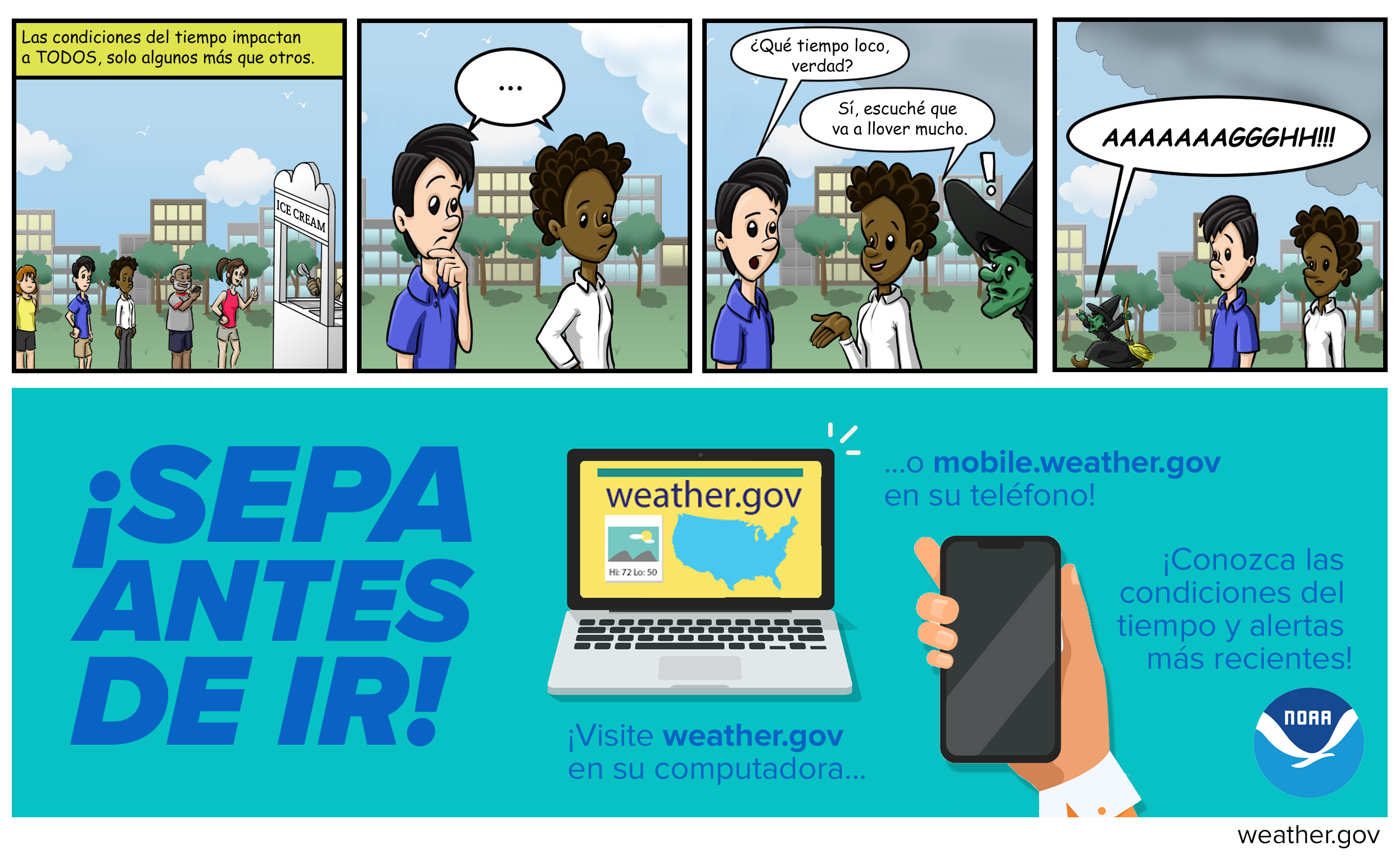 Las condiciones del tiempo impactan a TODOS, solo algunos más que otros.

ICE CREAM

...

¿Qué tiempo loco, verdad?

Sí, escuché que va a llover mucho.

!

AAAAAAAGGGHH!!!

¡SEPA ANTES DE IR!

weather.gov

Hi: 72 Lo: 50

¡Visite weather.gov en su computadora...

...o mobile.weather.gov en su teléfono!

¡Conozca las condiciones del tiempo y alertas más recientes!

NOAA

weather.gov