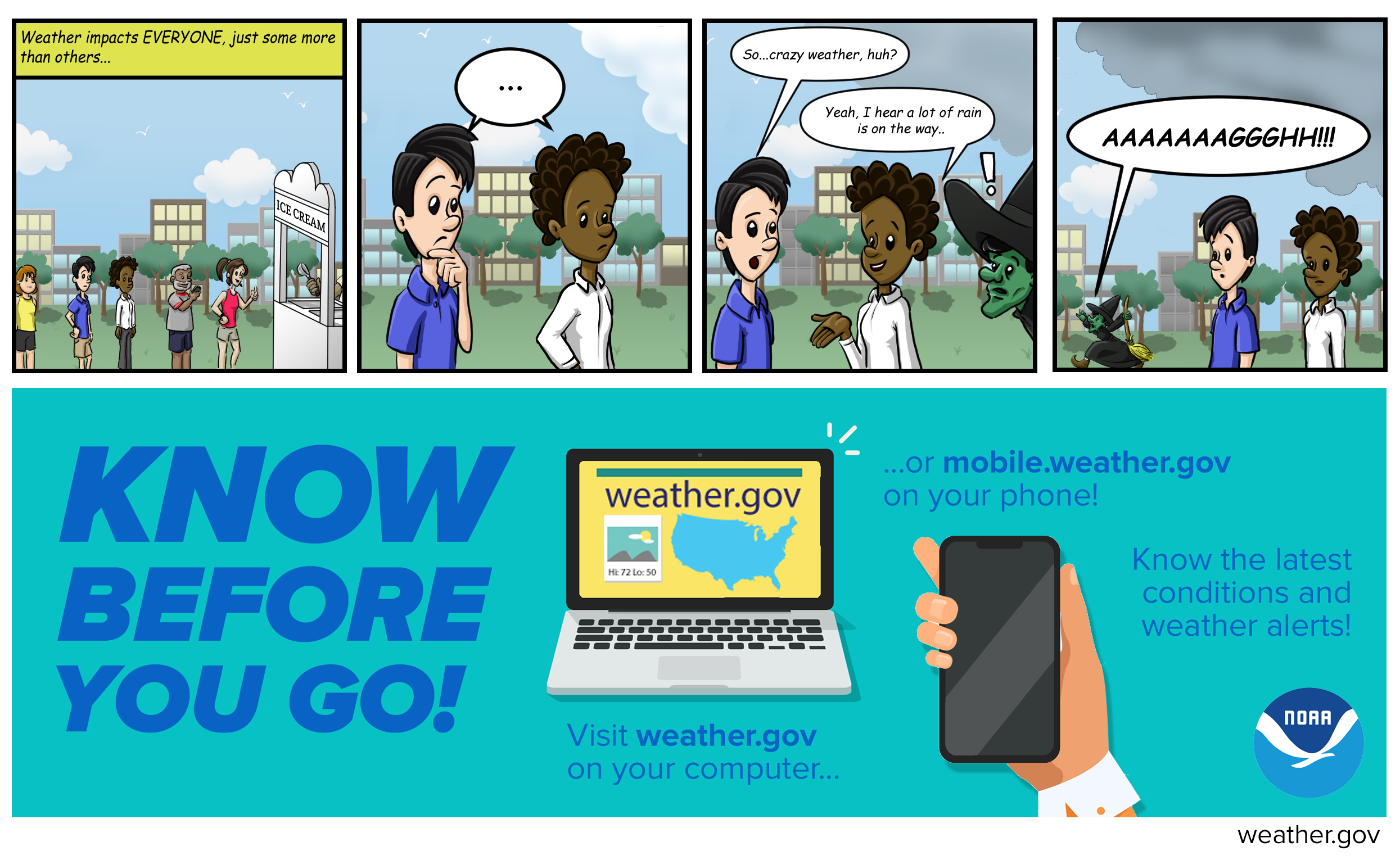 Weather impacts EVERYONE, just some more than others...

ICE CREAM

...

So...crazy weather, huh?

Yeah, I hear a lot of rain is on the way..

!

AAAAAAAGGGHH!!!

KNOW BEFORE YOU GO!

weather.gov

Hi: 72 Lo: 50

Visit weather.gov on your computer...

...or mobile.weather.gov on your phone!

Know the latest conditions and weather alerts!

NOAA

weather.gov