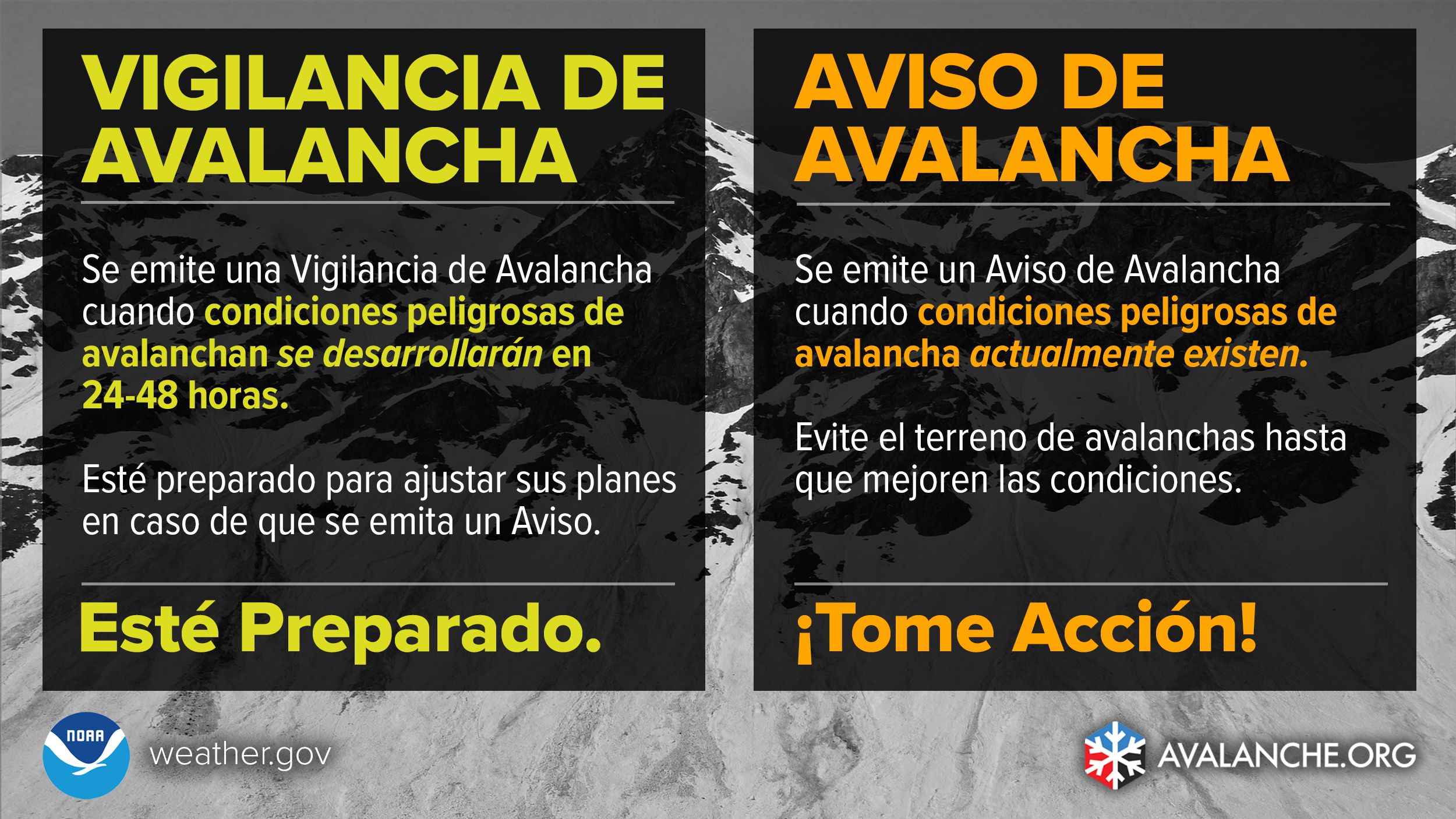 VIGILANCIA DE AVALANCHA

Se emite una Vigilancia de Avalancha cuando condiciones peligrosas de avalanchan se desarrollarán en 24-48 horas.

Esté preparado para ajustar sus planes en caso de que se emita un Aviso.

Esté Preparado.

AVISO DE AVALANCHA

Se emite un Aviso de Avalancha cuando condiciones peligrosas de avalancha actualmente existen.

Evite el terreno de avalanchas hasta que mejoren las condiciones.

¡Tome Acción!

NOAA

weather.gov

AVALANCHE.ORG