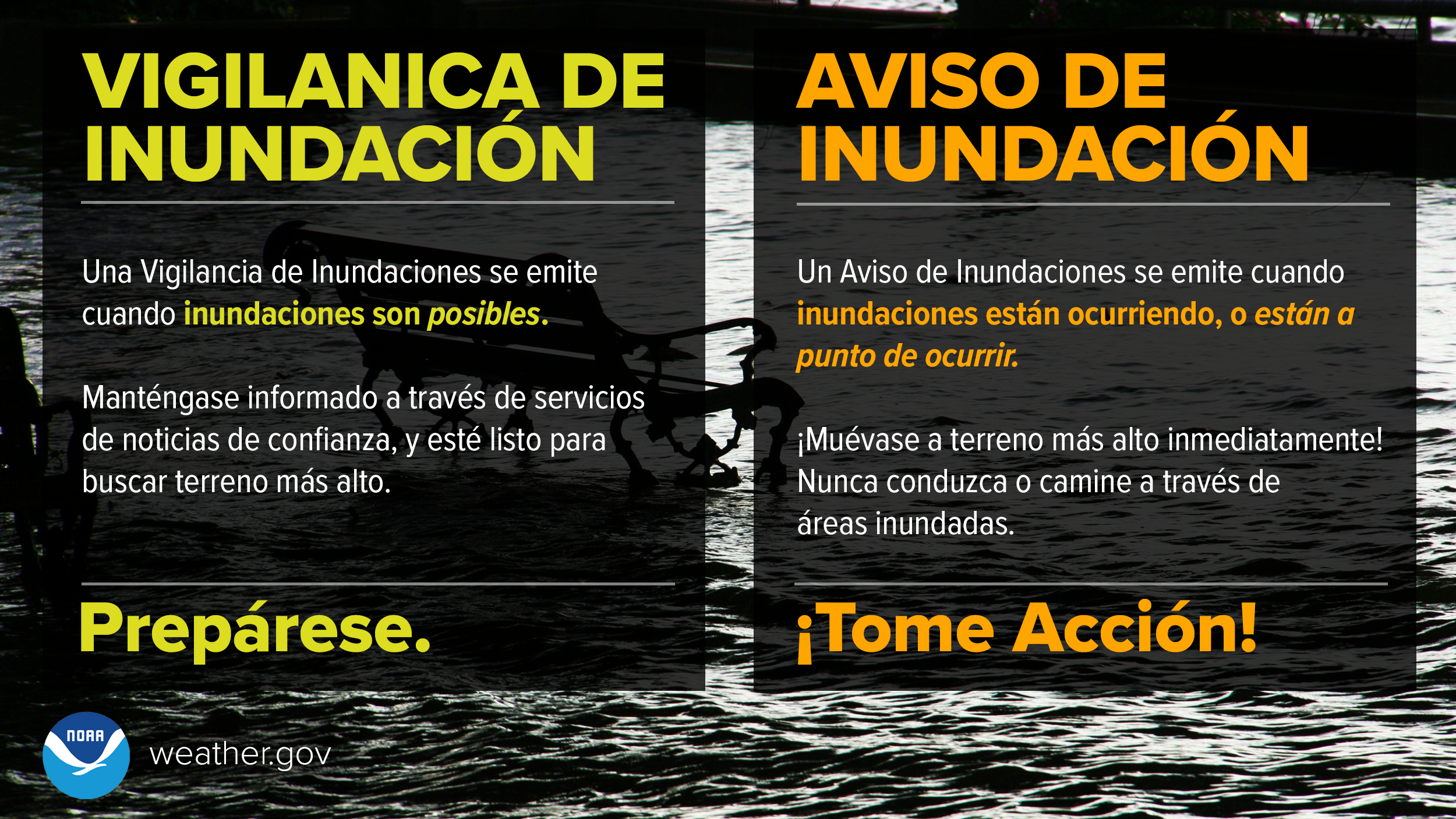 VIGILANICA DE INUNDACIÓN

Una Vigilancia de Inundaciones se emite cuando inundaciones son posibles.

Manténgase informado a través de servicios de noticias de confianza, y esté listo para buscar terreno más alto.

Prepárese.

AVISO DE INUNDACIÓN

Un Aviso de Inundaciones se emite cuando inundaciones están ocurriendo, o están a punto de ocurrir.

¡Muévase a terreno más alto inmediatamente! Nunca conduzca o camine a través de áreas inundadas.

¡Tome Acción!

NOAA

weather.gov