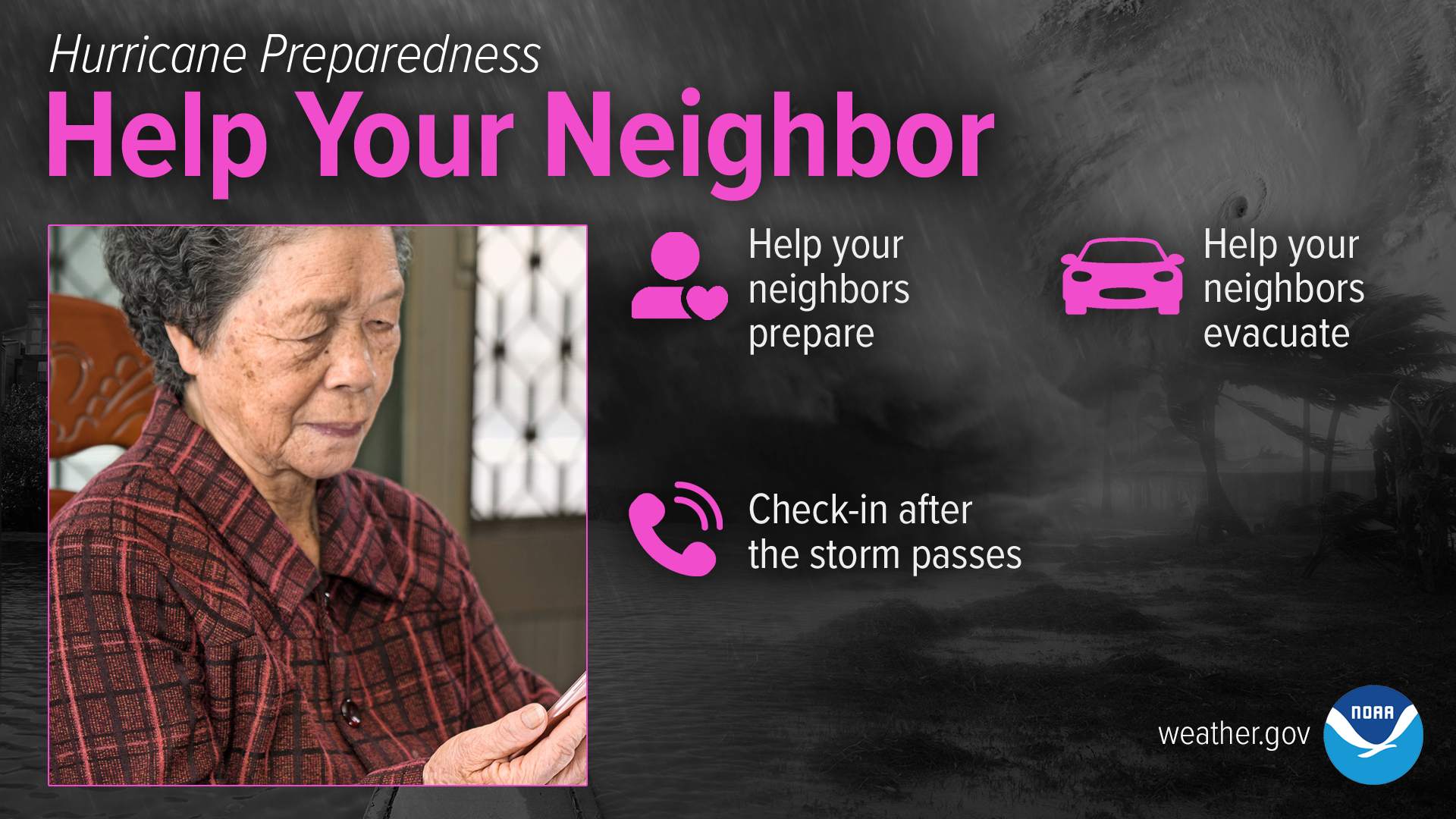 Hurricane Preparedness
Help Your Neighbor

Help your neighbors prepare

Help your neighbors evacuate

Check-in after the storm passes

weather.gov

NOAA