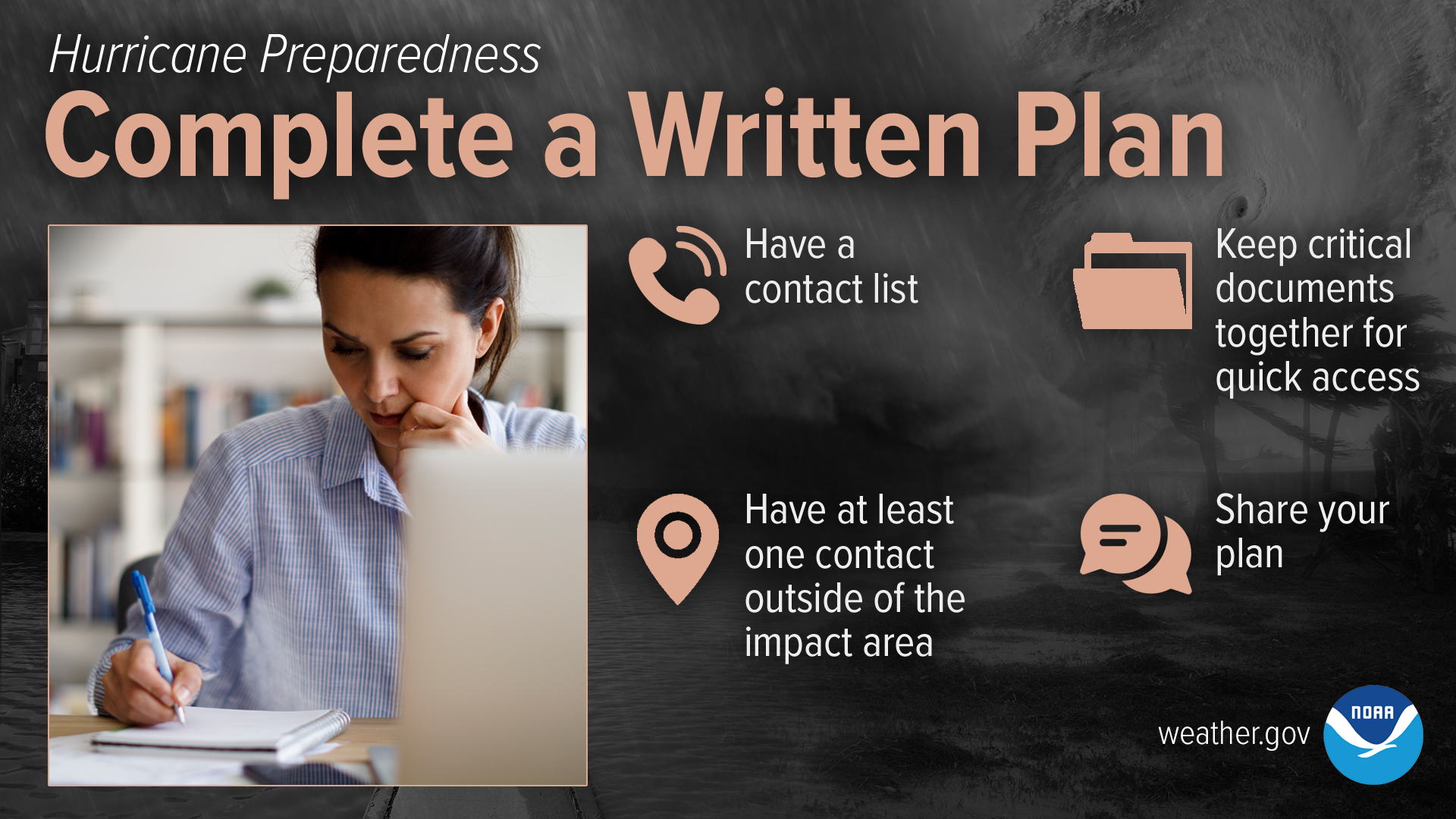 Hurricane Preparedness

Complete a Written Plan

Have a contact list

Keep critical documents together for quick access

Have at least one contact outside of the impact area

Share your plan

weather.gov

NOAA