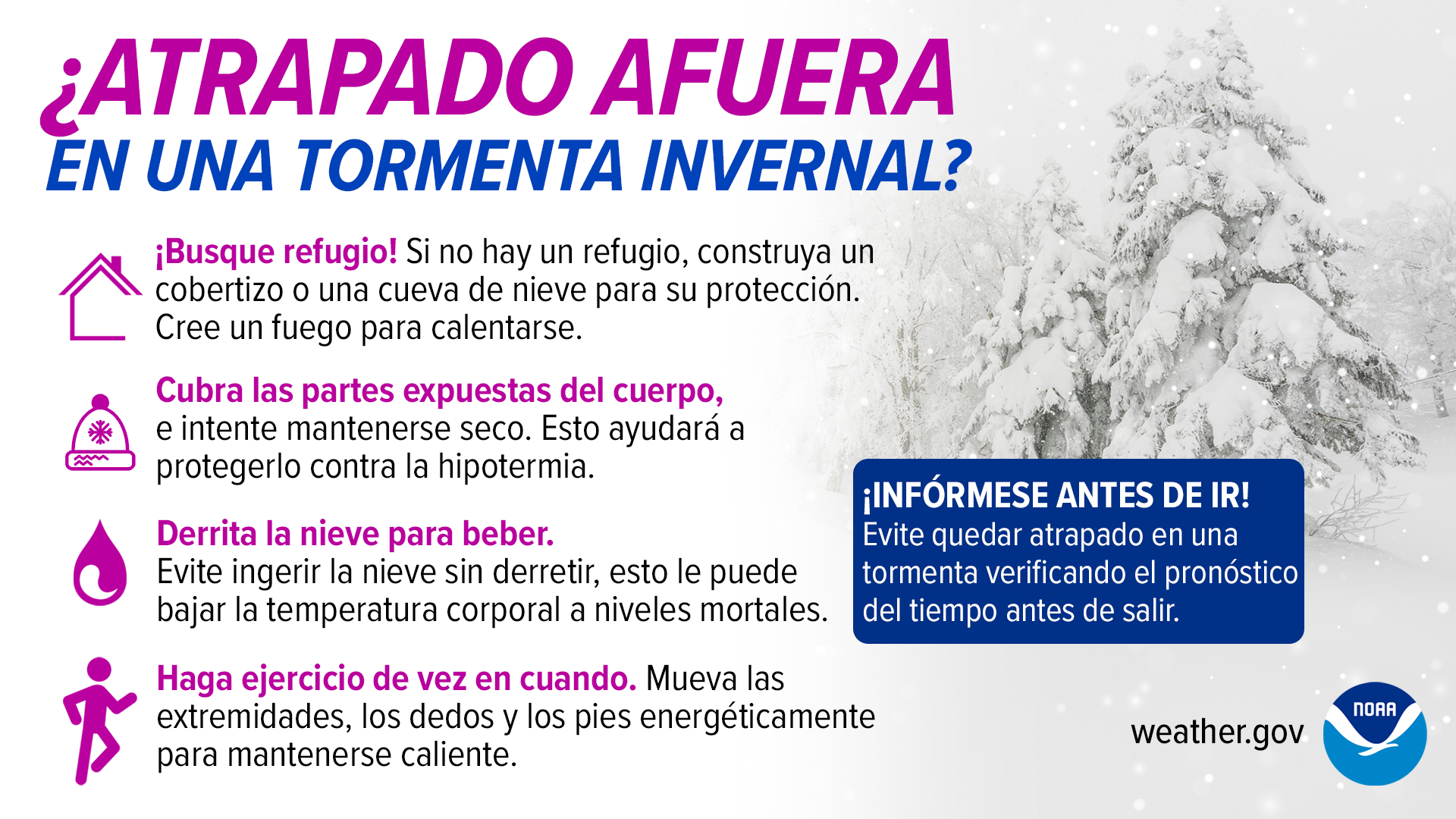 ¿ATRAPADO AFUERA
EN UNA TORMENTA INVERNAL?

¡Busque refugio! Si no hay un refugio, construya un cobertizo o una cueva de nieve para su protección. Cree un fuego para calentarse.

Cubra las partes expuestas del cuerpo, e intente mantenerse seco. Esto ayudará a protegerlo contra la hipotermia.

Derrita la nieve para beber. Evite ingerir la nieve sin derretir, esto le puede bajar la temperatura corporal a niveles mortales.

Haga ejercicio de vez en cuando. Mueva las extremidades, los dedos y los pies energéticamente para mantenerse caliente.

¡INFÓRMESE ANTES DE IR!
Evite quedar atrapado en una tormenta verificando el pronóstico del tiempo antes de salir.

weather.gov

NOAA